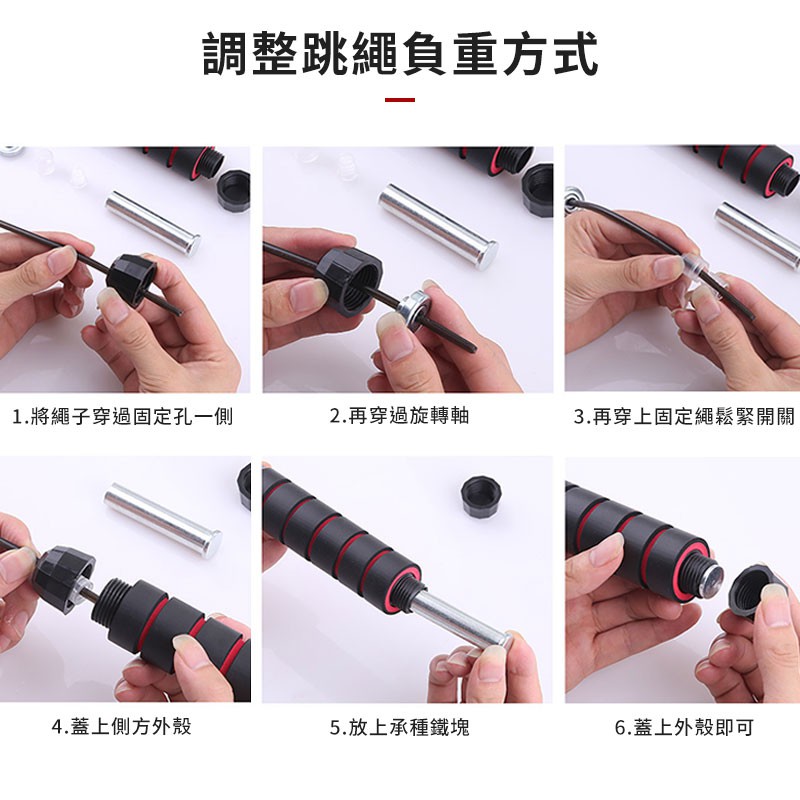 調整跳繩負重方式

1.將繩子穿過固定孔一側

2.再穿過旋轉軸

3.再穿上固定繩鬆緊開關

4.蓋上側方外殼

5.放上承種鐵塊

6.蓋上外殼即可