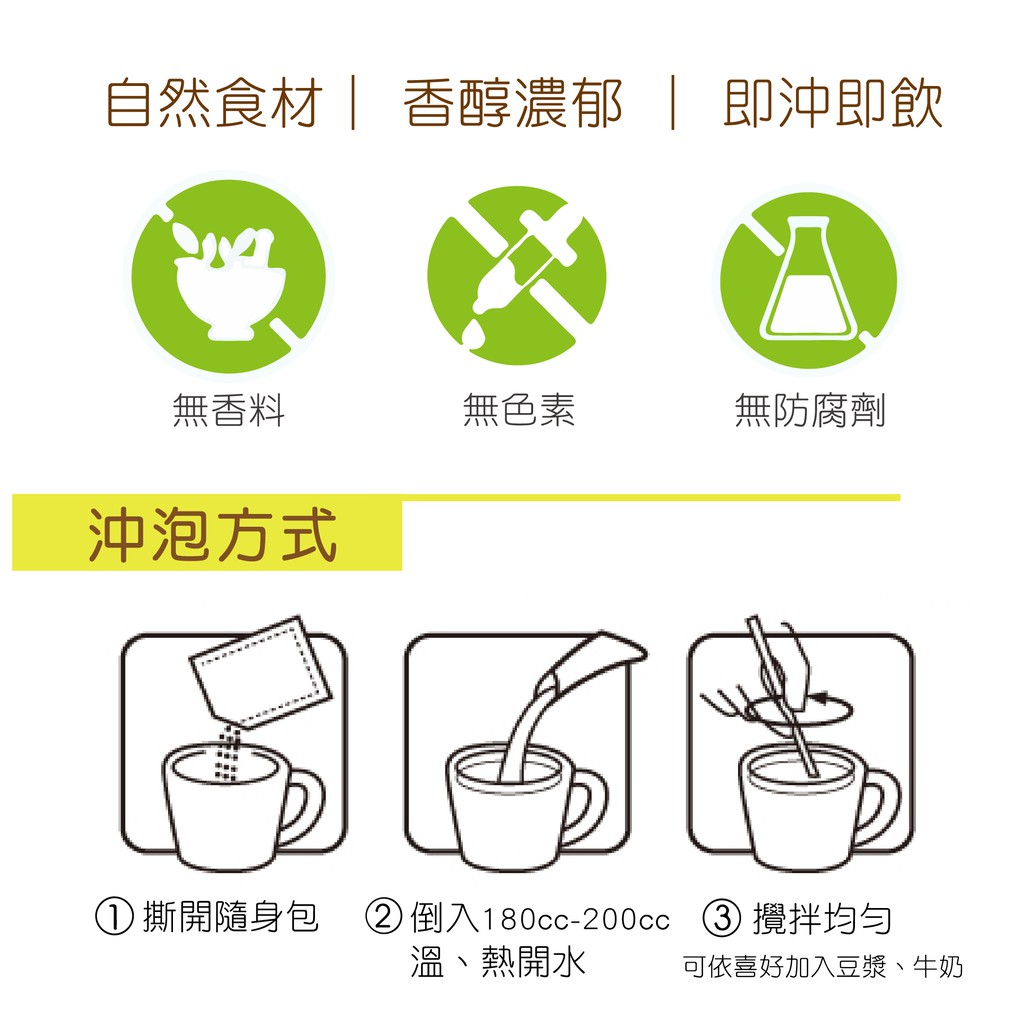 自然食材｜ 香醇濃郁 ｜ 即沖即飲

無香料

無色素

無防腐劑

沖泡方式

① 撕開隨身包

② 倒入180cc-200cc
溫、熱開水

③ 攪拌均勻
可依喜好加入豆漿、牛奶