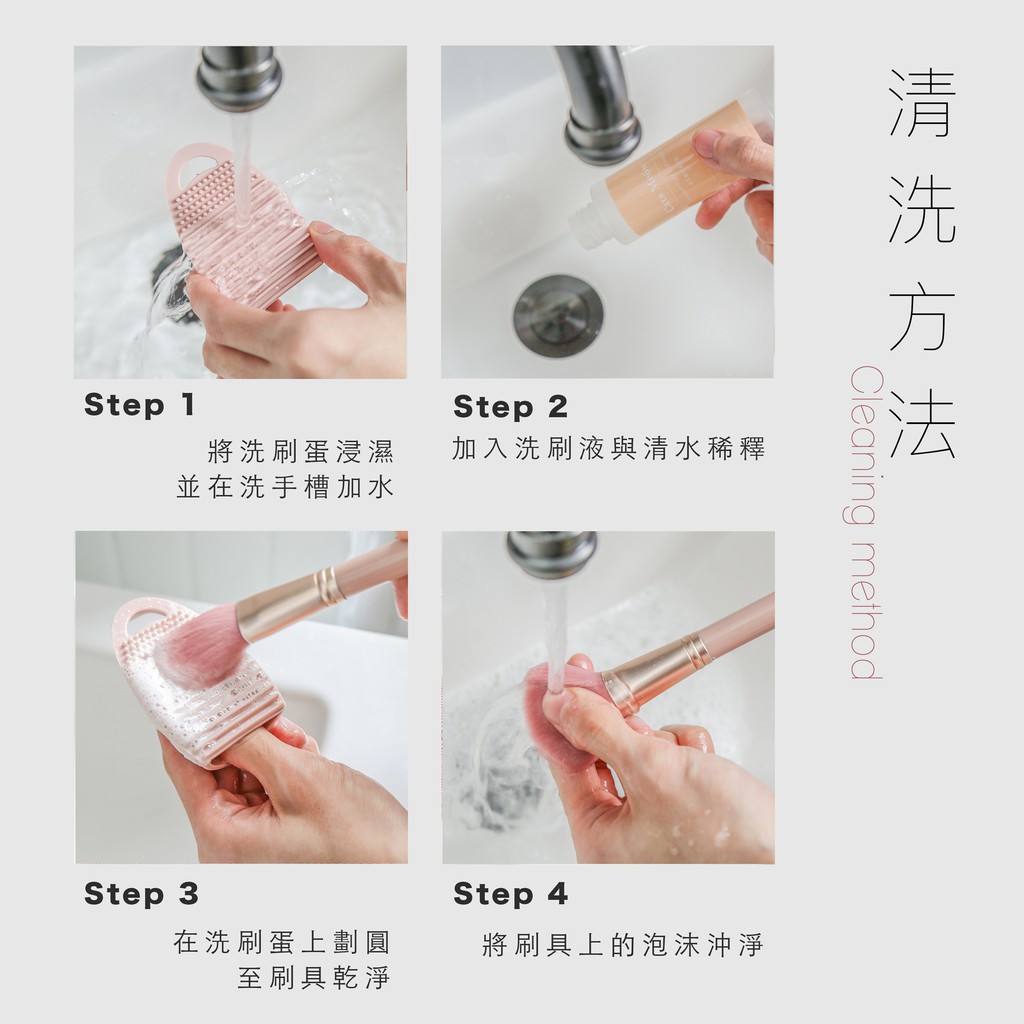 清洗方法
Cleaning method

Step 1
將洗刷蛋浸濕
並在洗手槽加水

Step 2
加入洗刷液與清水稀釋

Step 3
在洗刷蛋上劃圓
至刷具乾淨

Step 4
將刷具上的泡沫沖淨