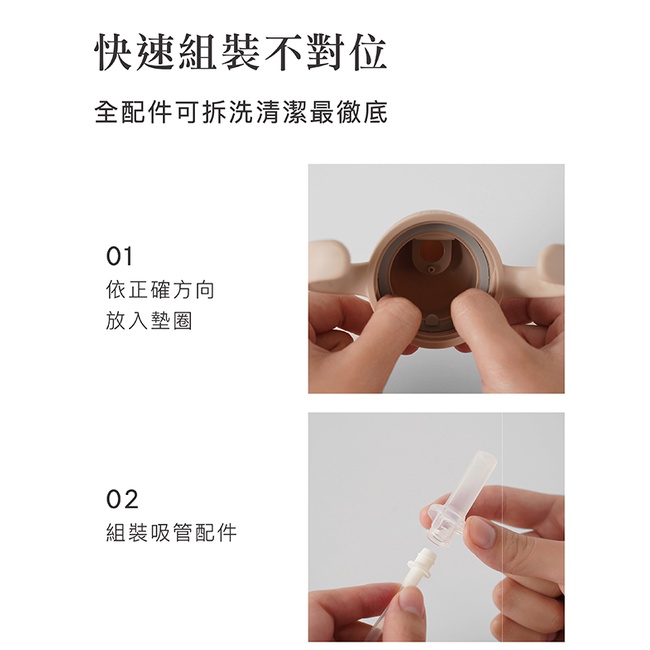 快速組裝不對位

全配件可拆洗清潔最徹底

01
依正確方向
放入墊圈

02
組裝吸管配件