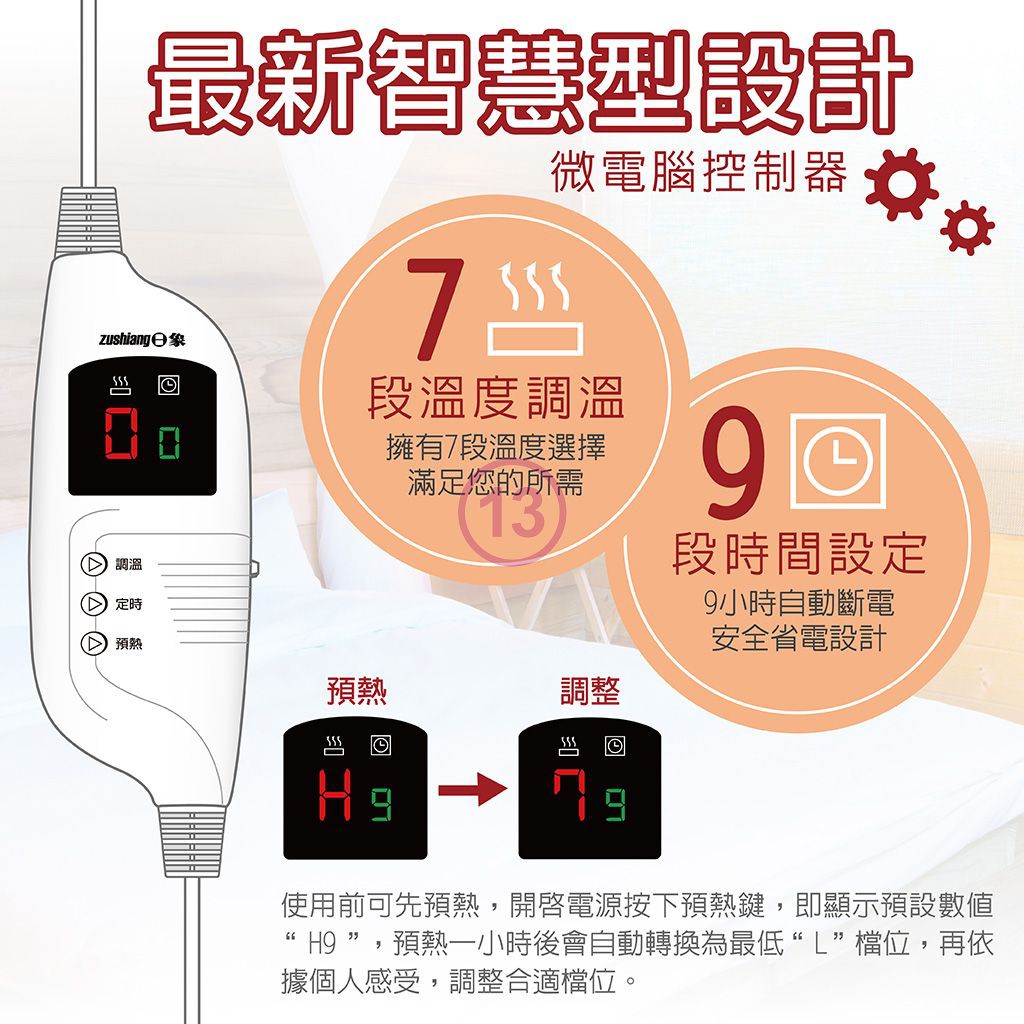 最新智慧型設計

微電腦控制器

zushiang日象

0 0

調溫
定時
預熱

7 段溫度調溫
擁有7段溫度選擇
滿足您的所需

13

9 段時間設定
9小時自動斷電
安全省電設計

預熱
H 9

調整
7 9

使用前可先預熱，開啓電源按下預熱鍵，即顯示預設數值“ H9 ”，預熱一小時後會自動轉換為最低“ L ”檔位，再依據個人感受，調整合適檔位。