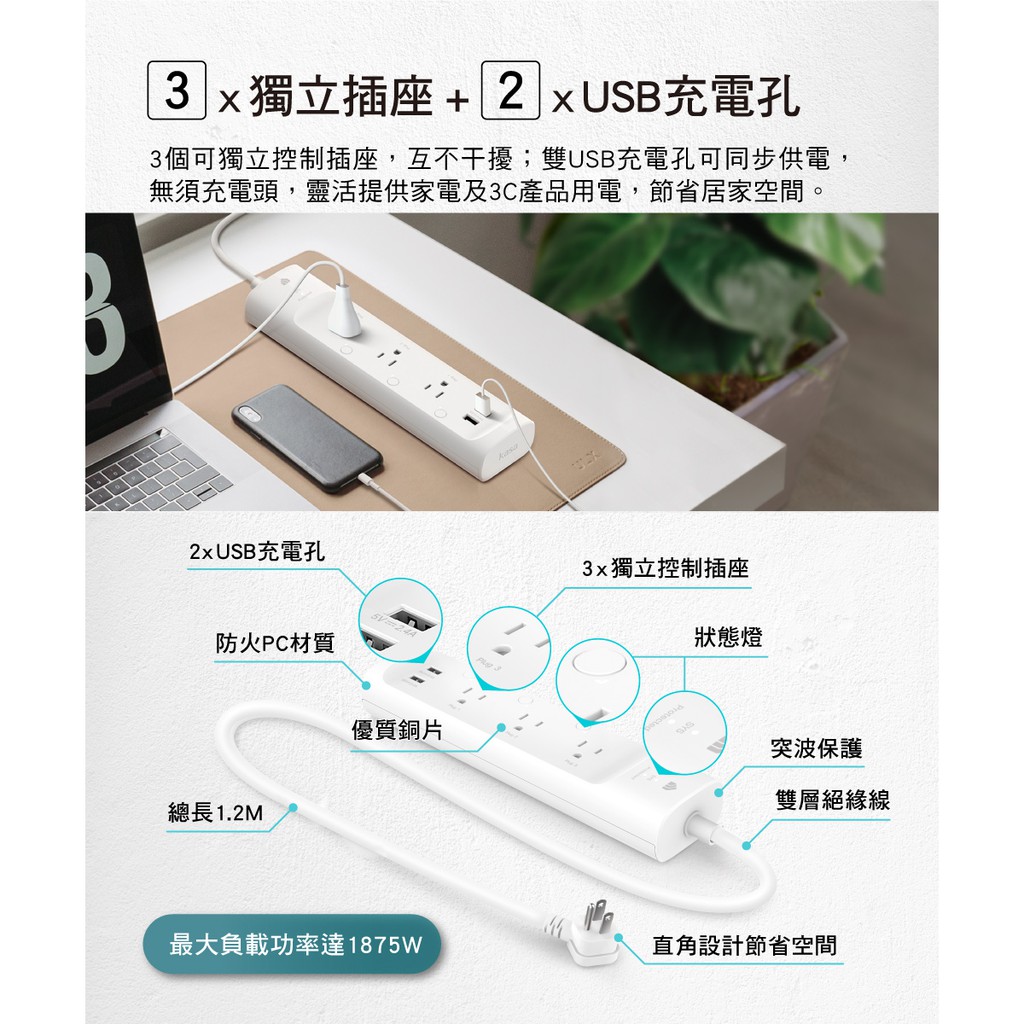 3 x 獨立插座 + 2 x USB充電孔

3個可獨立控制插座，互不干擾；雙USB充電孔可同步供電，無須充電頭，靈活提供家電及3C產品用電，節省居家空間。

2xUSB充電孔

3x獨立控制插座

防火PC材質

狀態燈

優質銅片

突波保護

雙層絕緣線

總長1.2M

最大負載功率達1875W

直角設計節省空間