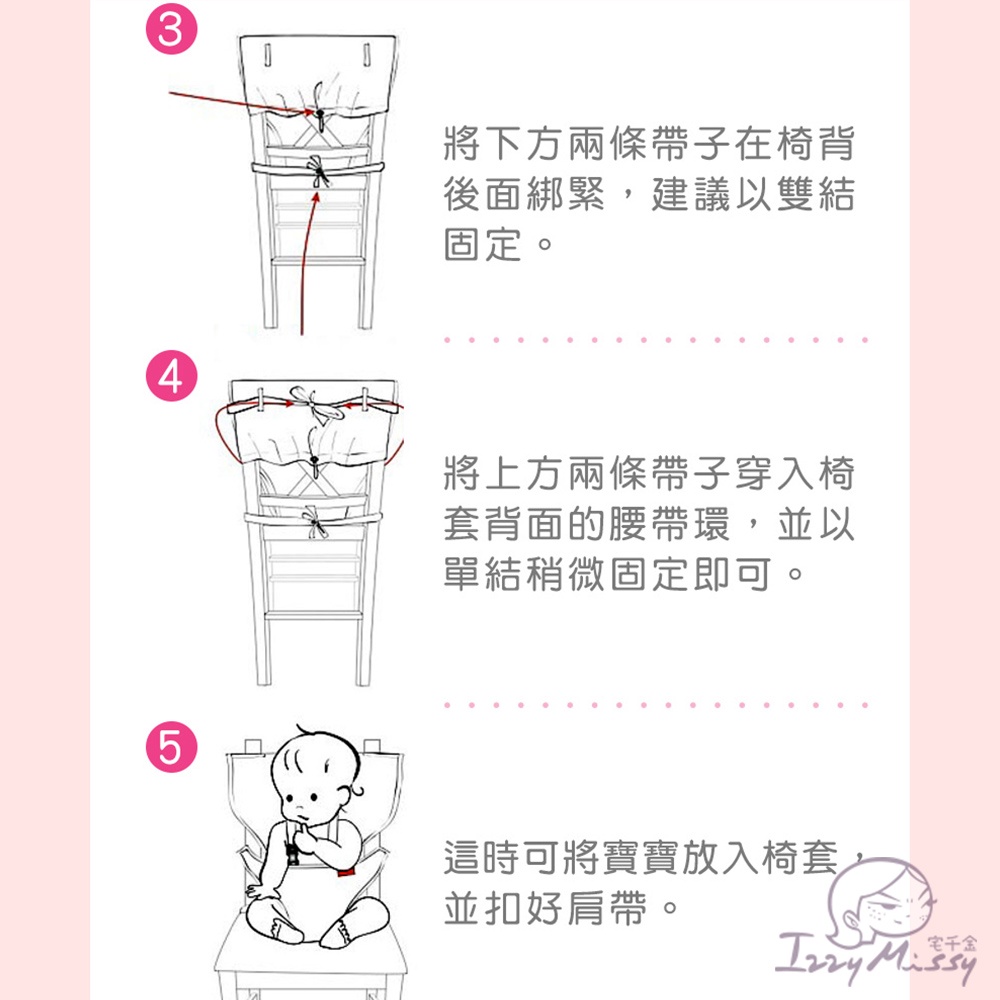 3

將下方兩條帶子在椅背後面綁緊，建議以雙結固定。

4

將上方兩條帶子穿入椅套背面的腰帶環，並以單結稍微固定即可。

5

這時可將寶寶放入椅套，並扣好肩帶。

宅千金
Izzy Missy