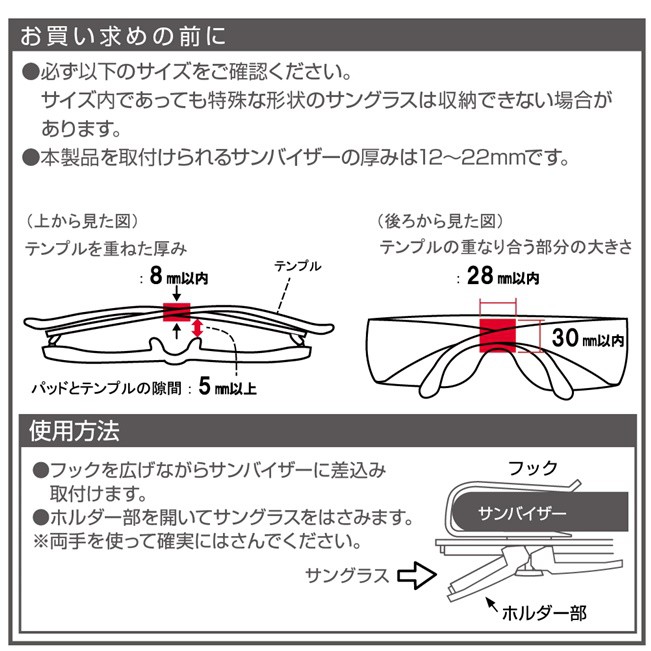 お買い求めの前に

●必ず以下のサイズをご確認ください。
サイズ内であっても特殊な形状のサングラスは収納できない場合があります。
●本製品を取付けられるサンバイザーの厚みは12～22mmです。

（上から見た図）
テンプルを重ねた厚み
：8㎜以内
テンプル
パッドとテンプルの隙間：5㎜以上

（後ろから見た図）
テンプルの重なり合う部分の大きさ
：28㎜以内
30㎜以内

使用方法

●フックを広げながらサンバイザーに差込み取付けます。
●ホルダー部を開いてサングラスをはさみます。
※両手を使って確実にはさんでください。

フック
サンバイザー
サングラス
ホルダー部