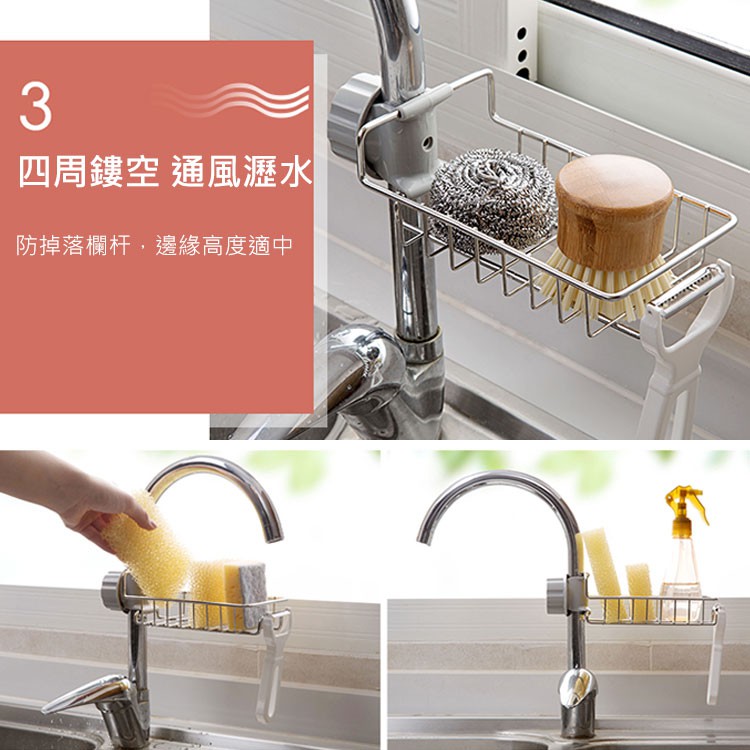 3

四周鏤空 通風瀝水

防掉落欄杆，邊緣高度適中