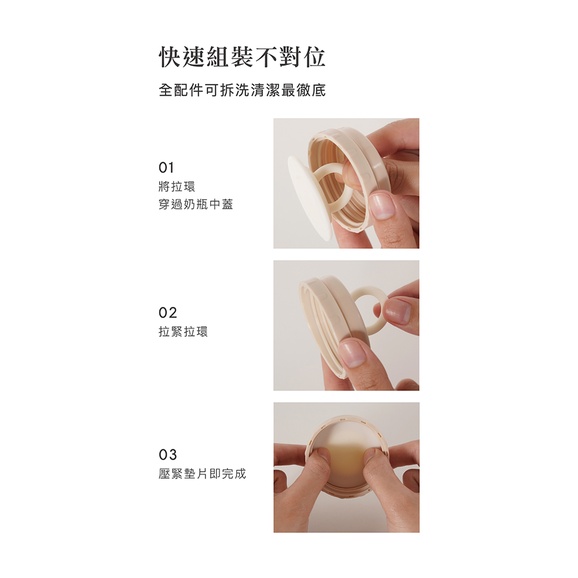 快速組裝不對位

全配件可拆洗清潔最徹底

01
將拉環
穿過奶瓶中蓋

02
拉緊拉環

03
壓緊墊片即完成