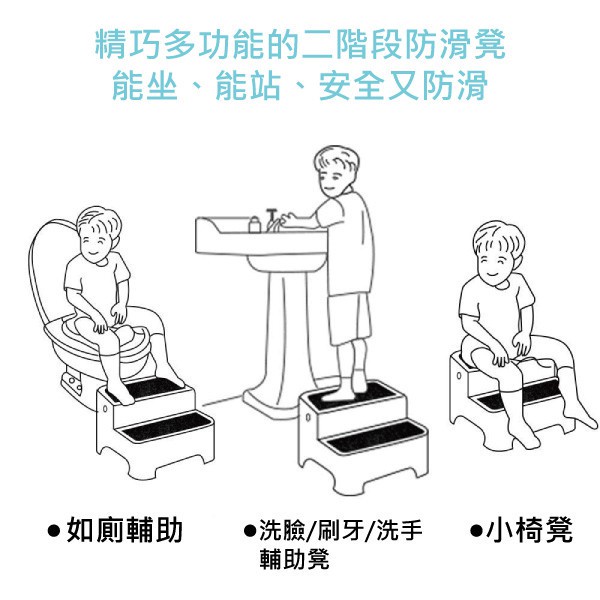 精巧多功能的二階段防滑凳
能坐、能站、安全又防滑

●如廁輔助

●洗臉/刷牙/洗手輔助凳

●小椅凳