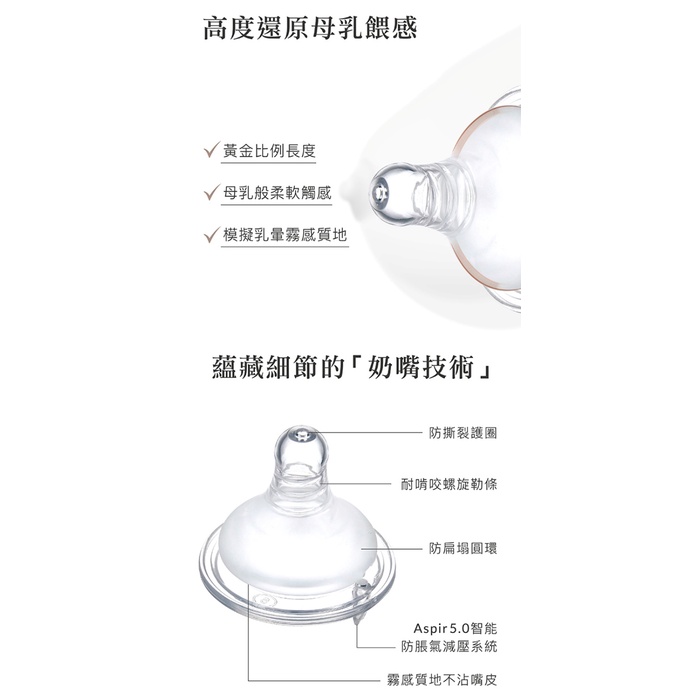 高度還原母乳餵感

✓ 黃金比例長度

✓ 母乳般柔軟觸感

✓ 模擬乳暈霧感質地

蘊藏細節的「奶嘴技術」

防撕裂護圈

耐啃咬螺旋勒條

防扁塌圓環

Aspir 5.0智能
防脹氣減壓系統

霧感質地不沾嘴皮