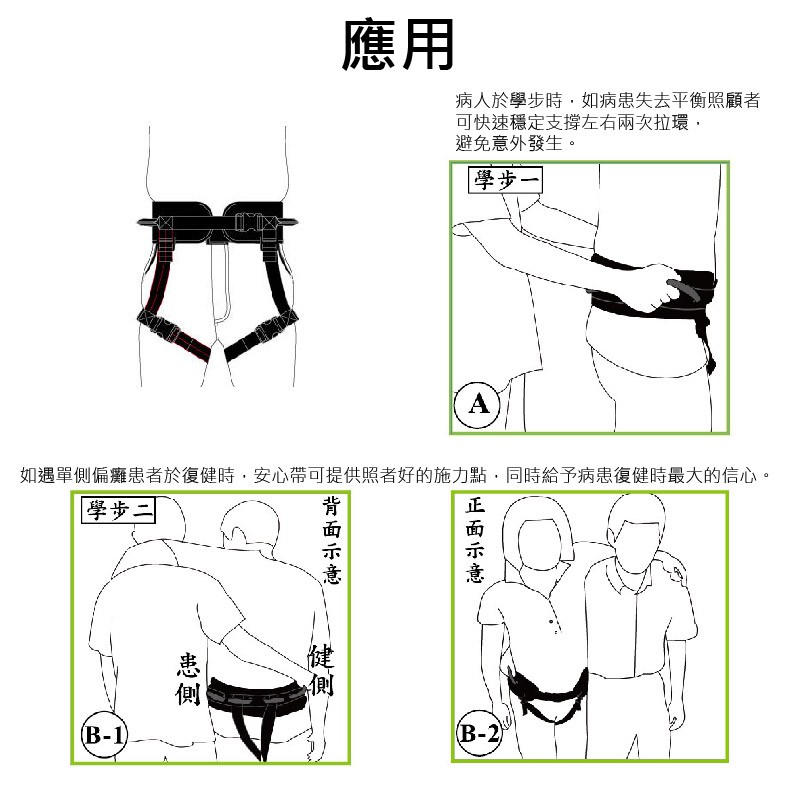 應用

病人於學步時，如病患失去平衡照顧者可快速穩定支撐左右兩次拉環，避免意外發生。

學步一

A

如遇單側偏癱患者於復健時，安心帶可提供照者好的施力點，同時給予病患復健時最大的信心。

學步二

背面示意

患側

健側

B-1

正面示意

B-2