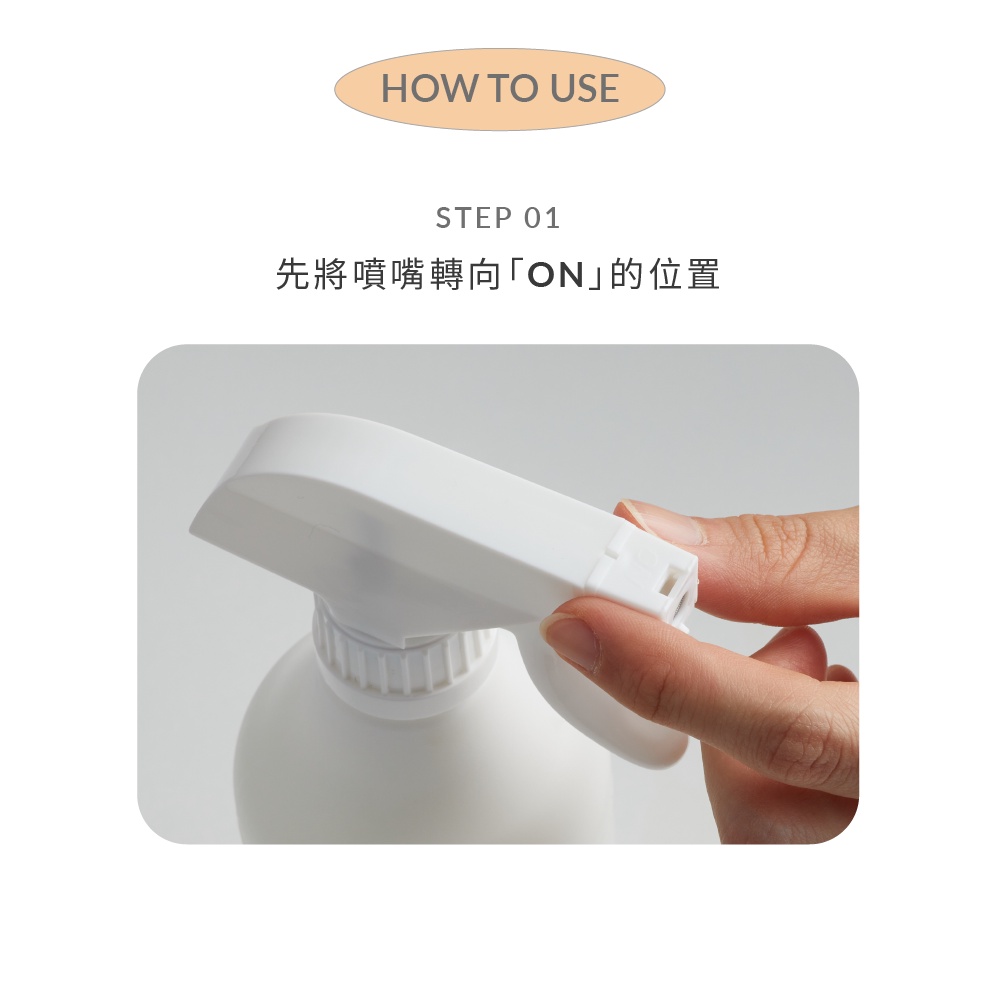 HOW TO USE

STEP 01

先將噴嘴轉向「ON」的位置