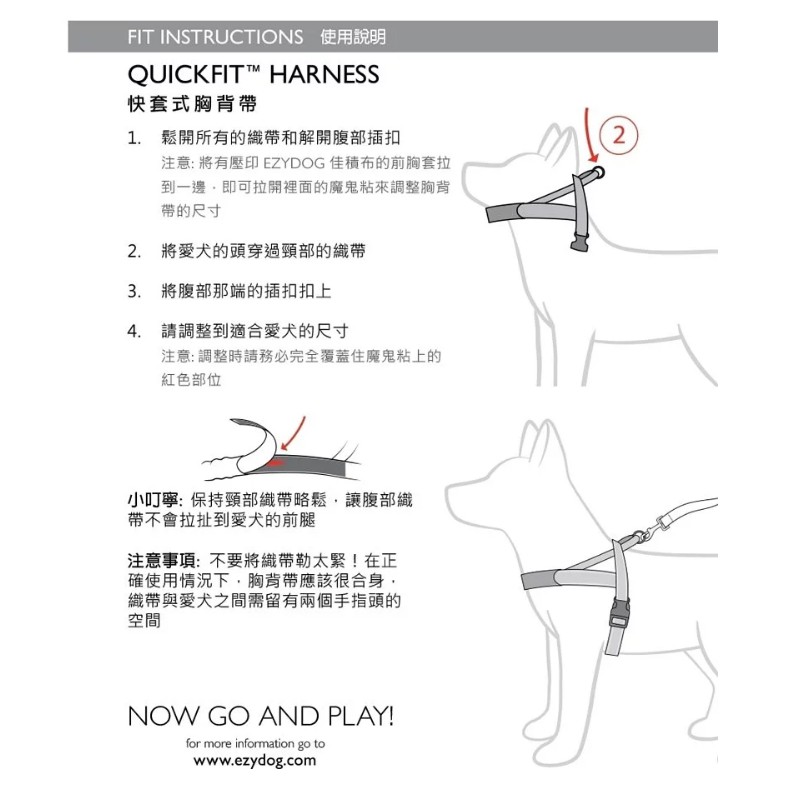 FIT INSTRUCTIONS 使用說明

QUICKFIT™ HARNESS
快套式胸背帶

1. 鬆開所有的織帶和解開腹部插扣
注意: 將有壓印 EZYDOG 佳積布的前胸套拉到一邊，即可拉開裡面的魔鬼粘來調整胸背帶的尺寸

2. 將愛犬的頭穿過頸部的織帶

3. 將腹部那端的插扣扣上

4. 請調整到適合愛犬的尺寸
注意: 調整時請務必完全覆蓋住魔鬼粘上的紅色部位

2

小叮嚀: 保持頸部織帶略鬆，讓腹部織帶不會拉扯到愛犬的前腿

注意事項: 不要將織帶勒太緊！在正確使用情況下，胸背帶應該很合身，織帶與愛犬之間需留有兩個手指頭的空間

NOW GO AND PLAY!

for more information go to
www.ezydog.com