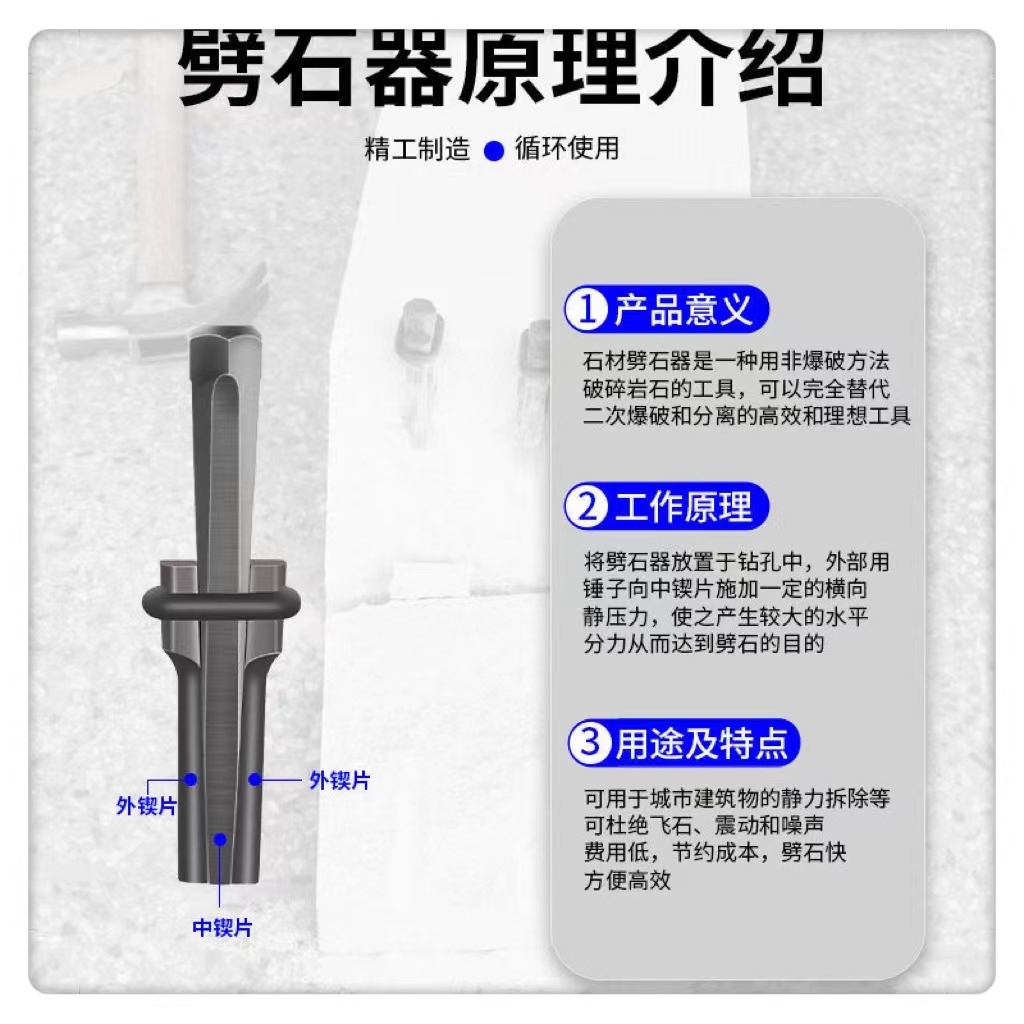 劈石器原理介绍

精工制造 ● 循环使用

外锲片

外锲片

中锲片

1 产品意义

石材劈石器是一种用非爆破方法破碎岩石的工具，可以完全替代二次爆破和分离的高效和理想工具

2 工作原理

将劈石器放置于钻孔中，外部用锤子向中锲片施加一定的横向静压力，使之产生较大的水平分力从而达到劈石的目的

3 用途及特点

可用于城市建筑物的静力拆除等
可杜绝飞石、震动和噪声
费用低，节约成本，劈石快
方便高效