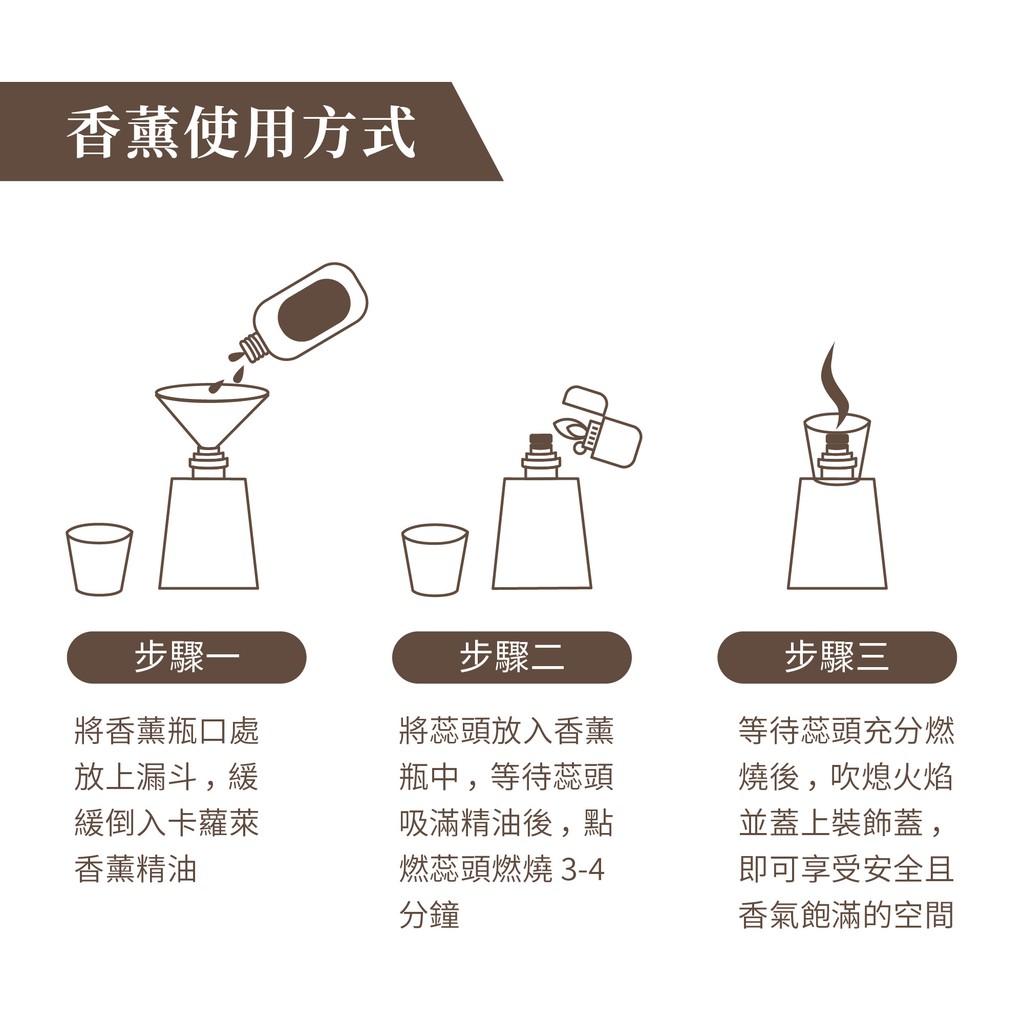 香薰使用方式

步驟一

將香薰瓶口處放上漏斗，緩緩倒入卡蘿萊香薰精油

步驟二

將蕊頭放入香薰瓶中，等待蕊頭吸滿精油後，點燃蕊頭燃燒 3-4 分鐘

步驟三

等待蕊頭充分燃燒後，吹熄火焰並蓋上裝飾蓋，即可享受安全且香氣飽滿的空間