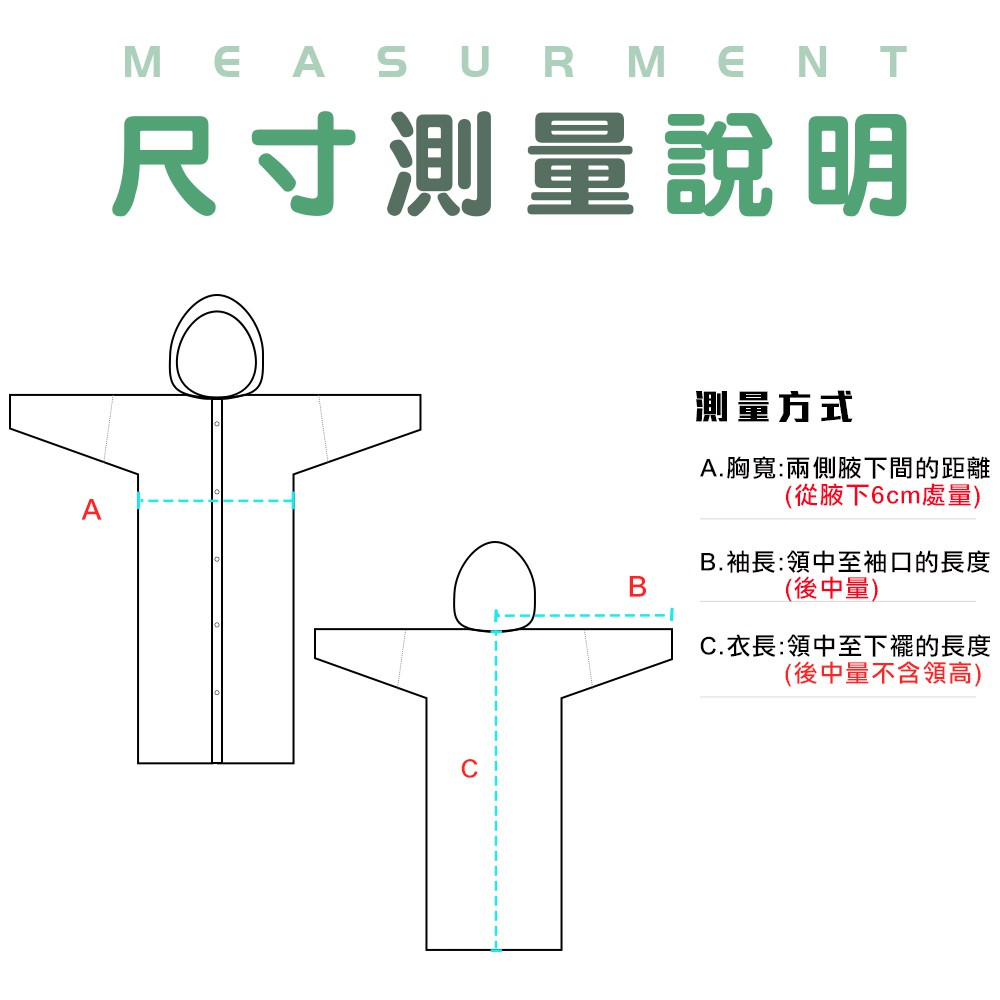 MEASURMENT
尺寸測量說明

A

B

C

測量方式

A.胸寬:兩側腋下間的距離
(從腋下6cm處量)

B.袖長:領中至袖口的長度
(後中量)

C.衣長:領中至下襬的長度
(後中量不含領高)