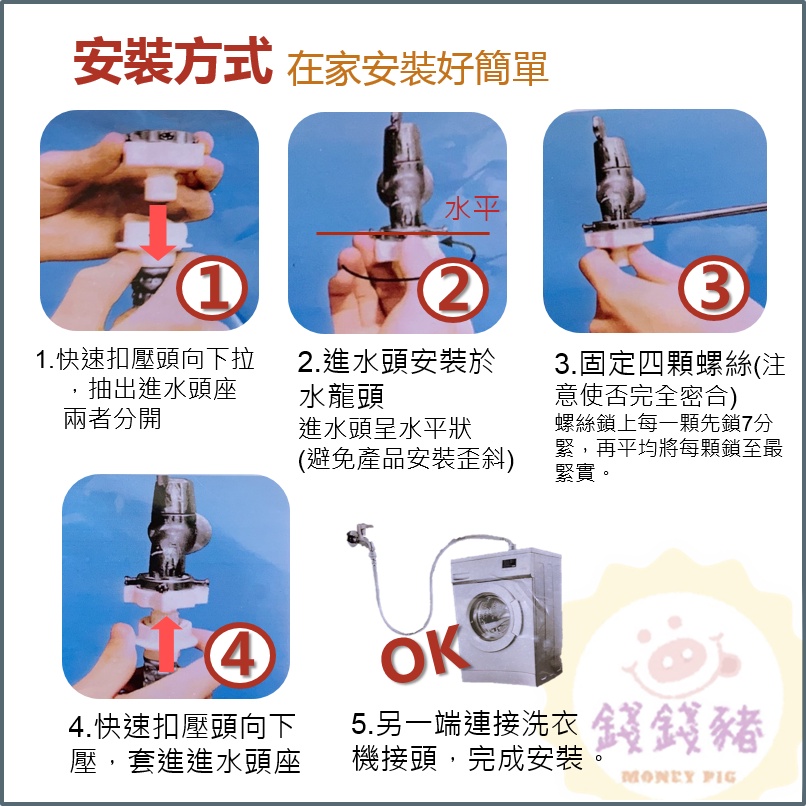 安裝方式 在家安裝好簡單

①

1.快速扣壓頭向下拉，抽出進水頭座兩者分開

水平

②

2.進水頭安裝於水龍頭
進水頭呈水平狀
(避免產品安裝歪斜)

③

3.固定四顆螺絲(注意使否完全密合)
螺絲鎖上每一顆先鎖7分緊，再平均將每顆鎖至最緊實。

④

4.快速扣壓頭向下壓，套進進水頭座

OK

5.另一端連接洗衣機接頭，完成安裝。

錢錢豬
MONEY PIG