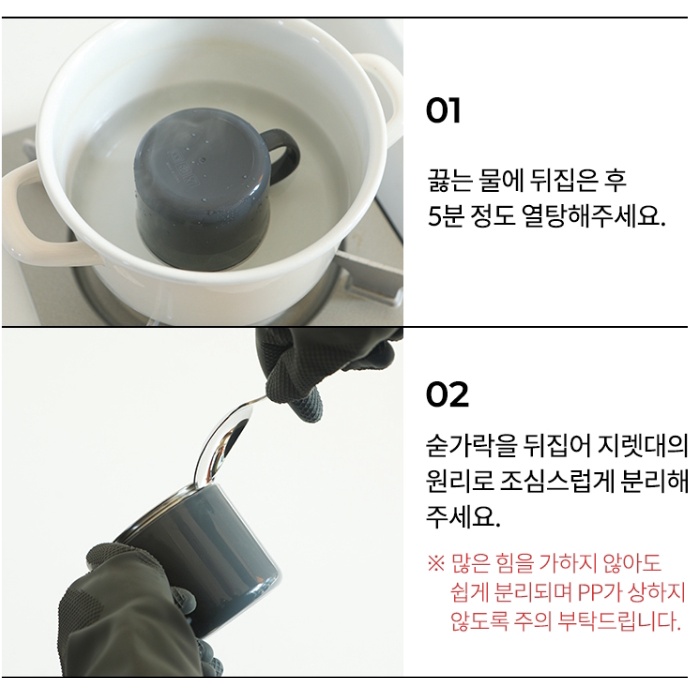 01

끓는 물에 뒤집은 후
5분 정도 열탕해주세요.

02

숟가락을 뒤집어 지렛대의 원리로 조심스럽게 분리해 주세요.

※ 많은 힘을 가하지 않아도 쉽게 분리되며 PP가 상하지 않도록 주의 부탁드립니다.