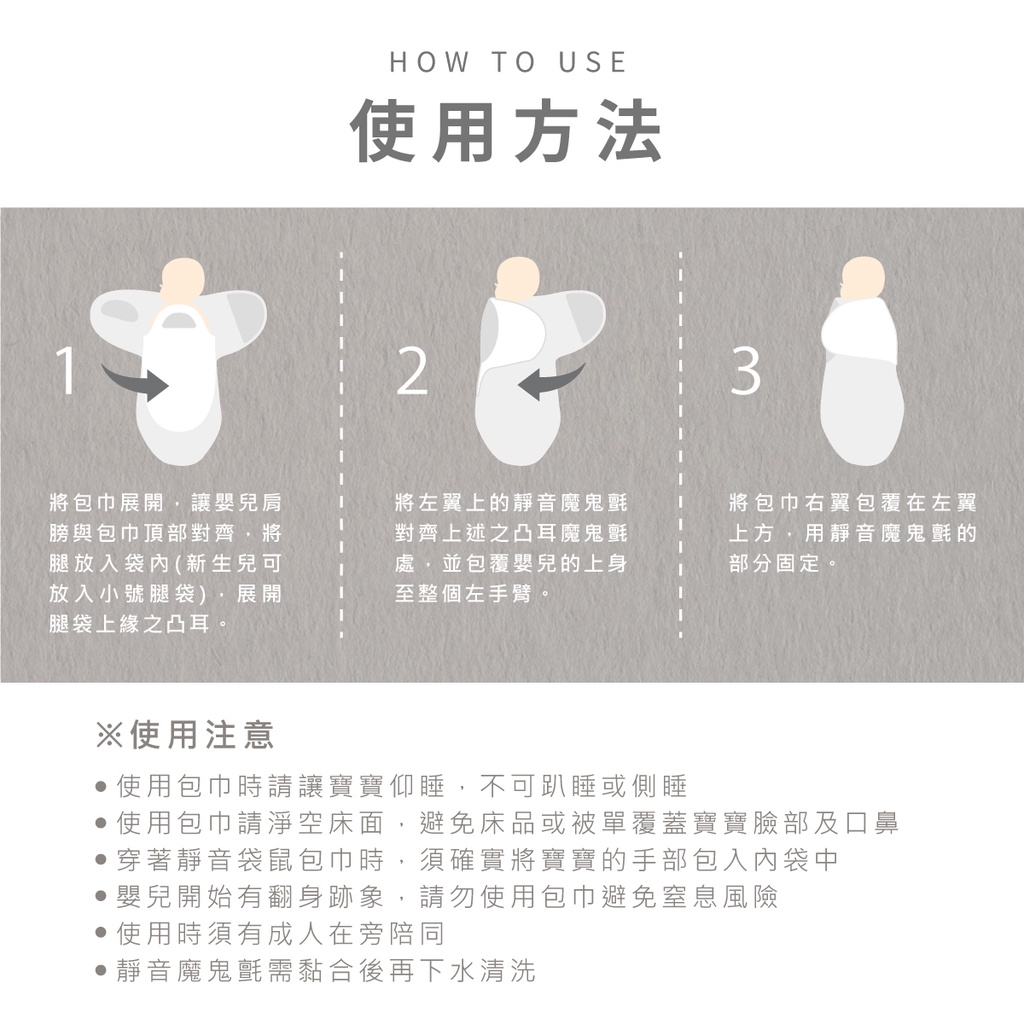 HOW TO USE
使用方法

1

將包巾展開，讓嬰兒肩膀與包巾頂部對齊，將腿放入袋內(新生兒可放入小號腿袋)，展開腿袋上緣之凸耳。

2

將左翼上的靜音魔鬼氈對齊上述之凸耳魔鬼氈處，並包覆嬰兒的上身至整個左手臂。

3

將包巾右翼包覆在左翼上方，用靜音魔鬼氈的部分固定。

※使用注意

● 使用包巾時請讓寶寶仰睡，不可趴睡或側睡
● 使用包巾請淨空床面，避免床品或被單覆蓋寶寶臉部及口鼻
● 穿著靜音袋鼠包巾時，須確實將寶寶的手部包入內袋中
● 嬰兒開始有翻身跡象，請勿使用包巾避免窒息風險
● 使用時須有成人在旁陪同
● 靜音魔鬼氈需黏合後再下水清洗