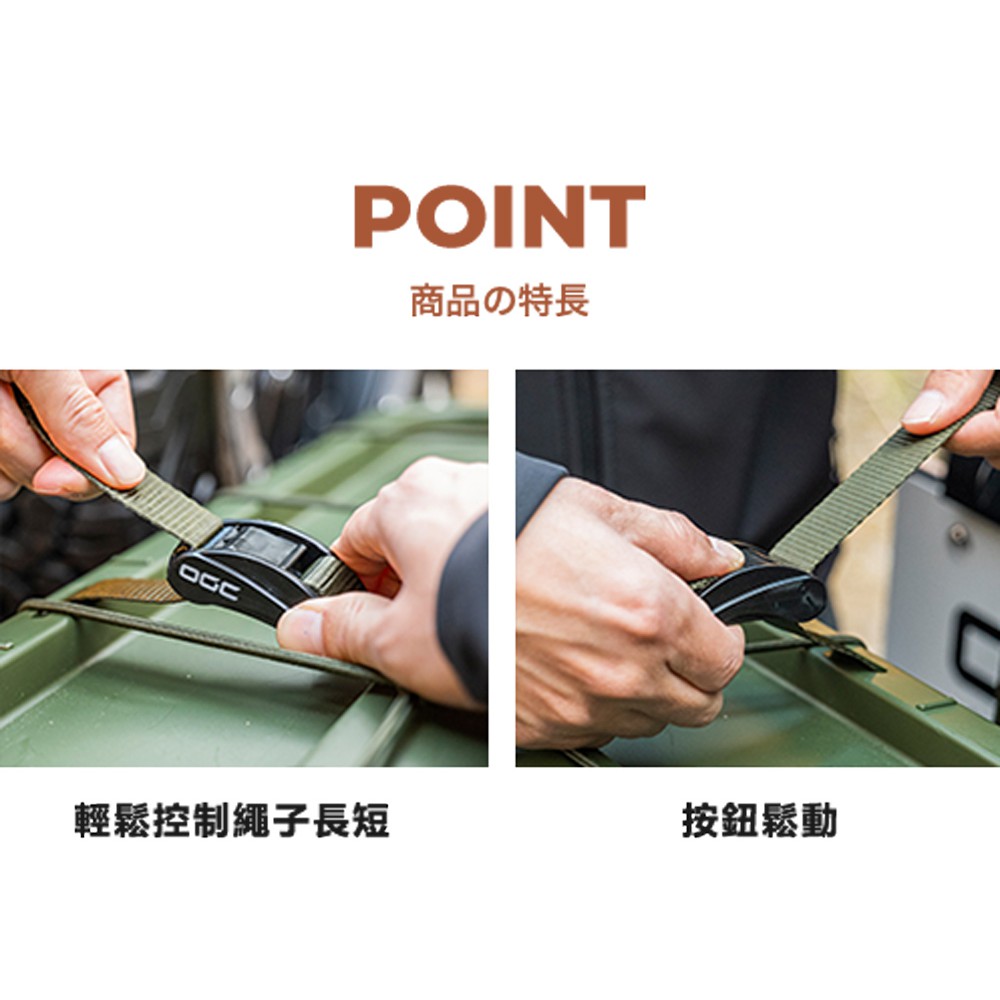 POINT

商品の特長

OGC

輕鬆控制繩子長短

按鈕鬆動