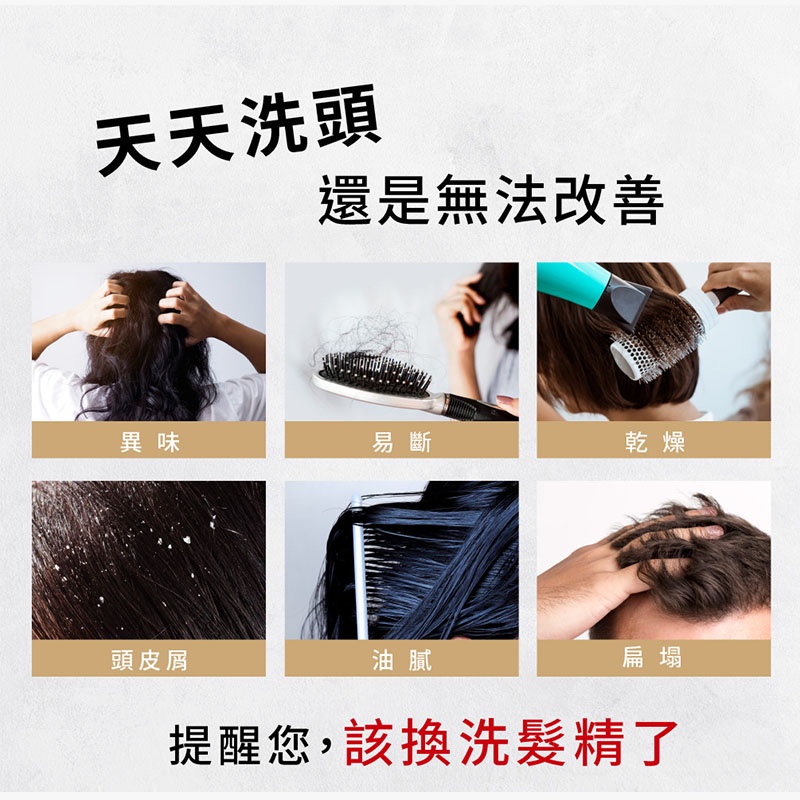 天天洗頭
還是無法改善

異味

易斷

乾燥

頭皮屑

油膩

扁塌

提醒您，該換洗髮精了