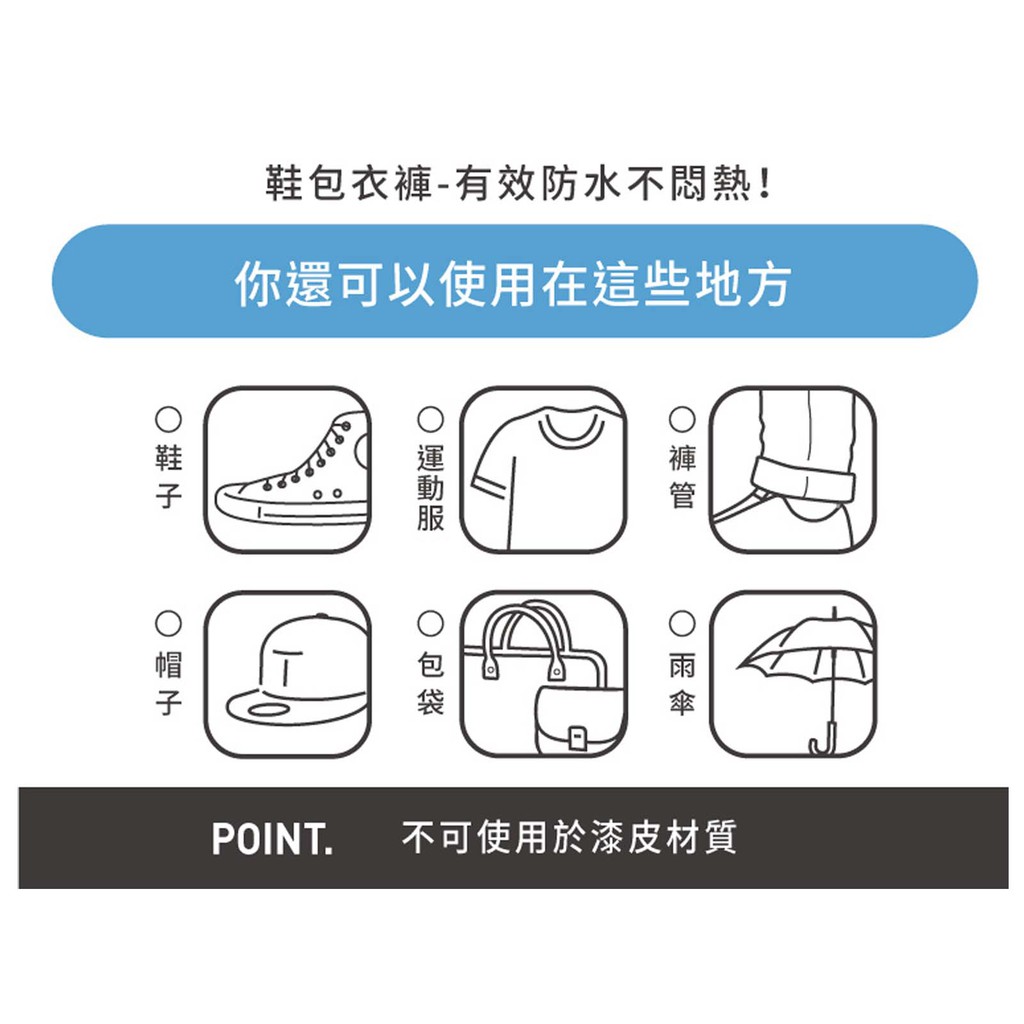 鞋包衣褲-有效防水不悶熱!

你還可以使用在這些地方

○
鞋子

○
運動服

○
褲管

○
帽子

○
包袋

○
雨傘

POINT. 不可使用於漆皮材質