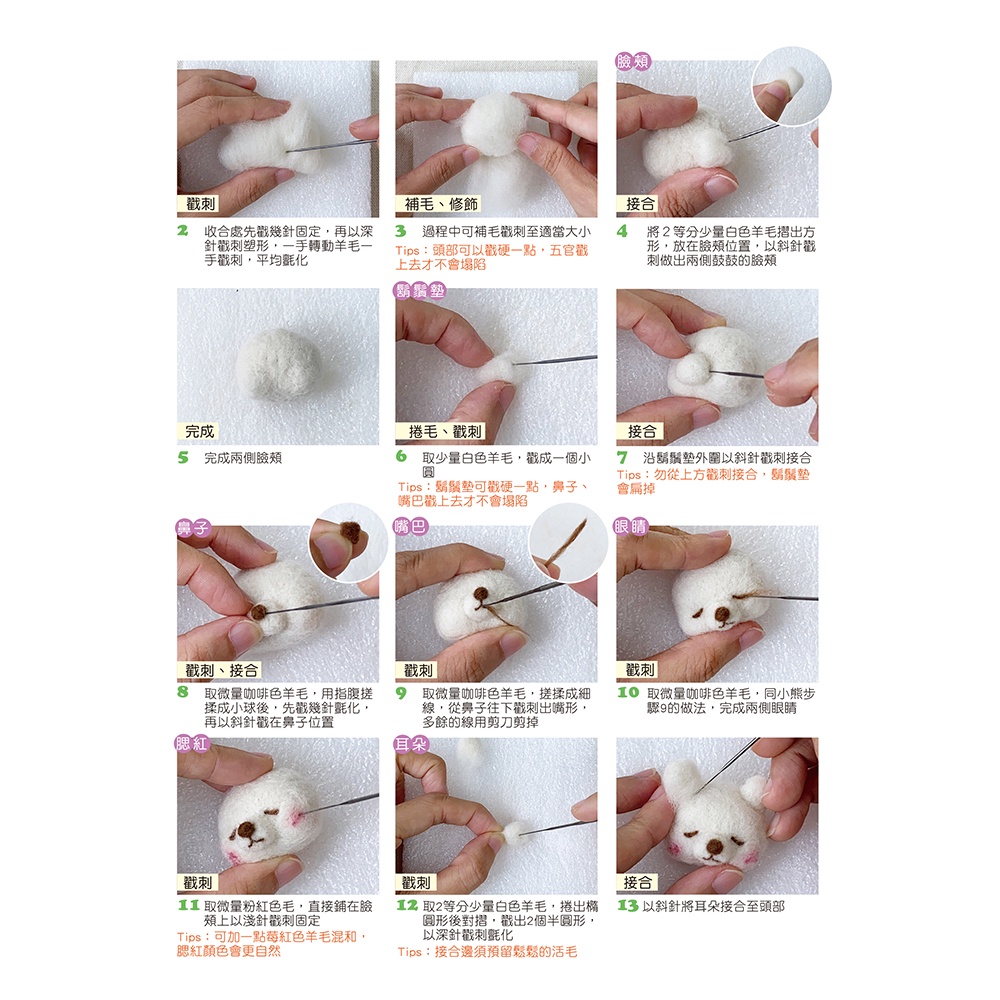 戳刺

2 收合處先戳幾針固定，再以深針戳刺塑形，一手轉動羊毛一手戳刺，平均氈化

補毛、修飾

3 過程中可補毛戳刺至適當大小
Tips：頭部可以戳硬一點，五官戳上去才不會塌陷

臉頰

接合

4 將 2 等分少量白色羊毛摺出方形，放在臉頰位置，以斜針戳刺做出兩側鼓鼓的臉頰

完成

5 完成兩側臉頰

鬍鬚墊

捲毛、戳刺

6 取少量白色羊毛，戳成一個小圓
Tips：鬍鬚墊可戳硬一點，鼻子、嘴巴戳上去才不會塌陷

接合

7 沿鬍鬚墊外圍以斜針戳刺接合
Tips：勿從上方戳刺接合，鬍鬚墊會扁掉

鼻子

戳刺、接合

8 取微量咖啡色羊毛，用指腹搓揉成小球後，先戳幾針氈化，再以斜針戳在鼻子位置

嘴巴

戳刺

9 取微量咖啡色羊毛，搓揉成細線，從鼻子往下戳刺出嘴形，多餘的線用剪刀剪掉

眼睛

戳刺

10 取微量咖啡色羊毛，同小熊步驟9的做法，完成兩側眼睛

腮紅

戳刺

11 取微量粉紅色毛，直接鋪在臉頰上以淺針戳刺固定
Tips：可加一點莓紅色羊毛混和，腮紅顏色會更自然

耳朵

戳刺

12 取2等分少量白色羊毛，捲出橢圓形後對摺，戳出2個半圓形，以深針戳刺氈化
Tips：接合邊須預留鬆鬆的活毛

接合

13 以斜針將耳朵接合至頭部