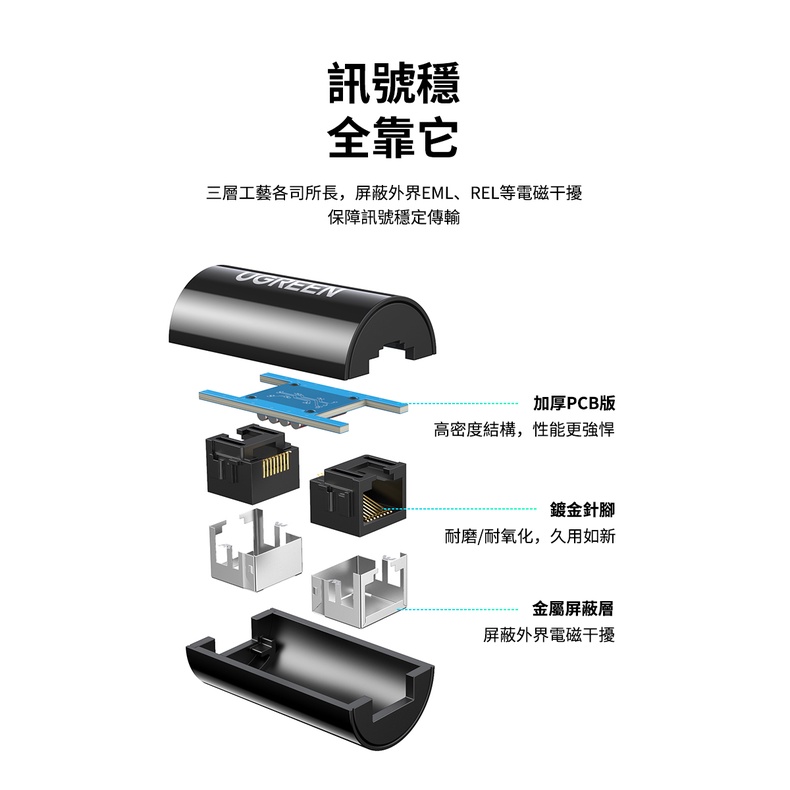 訊號穩
全靠它

三層工藝各司所長，屏蔽外界EML、REL等電磁干擾
保障訊號穩定傳輸

UGREEN

加厚PCB版
高密度結構，性能更強悍

鍍金針腳
耐磨/耐氧化，久用如新

金屬屏蔽層
屏蔽外界電磁干擾