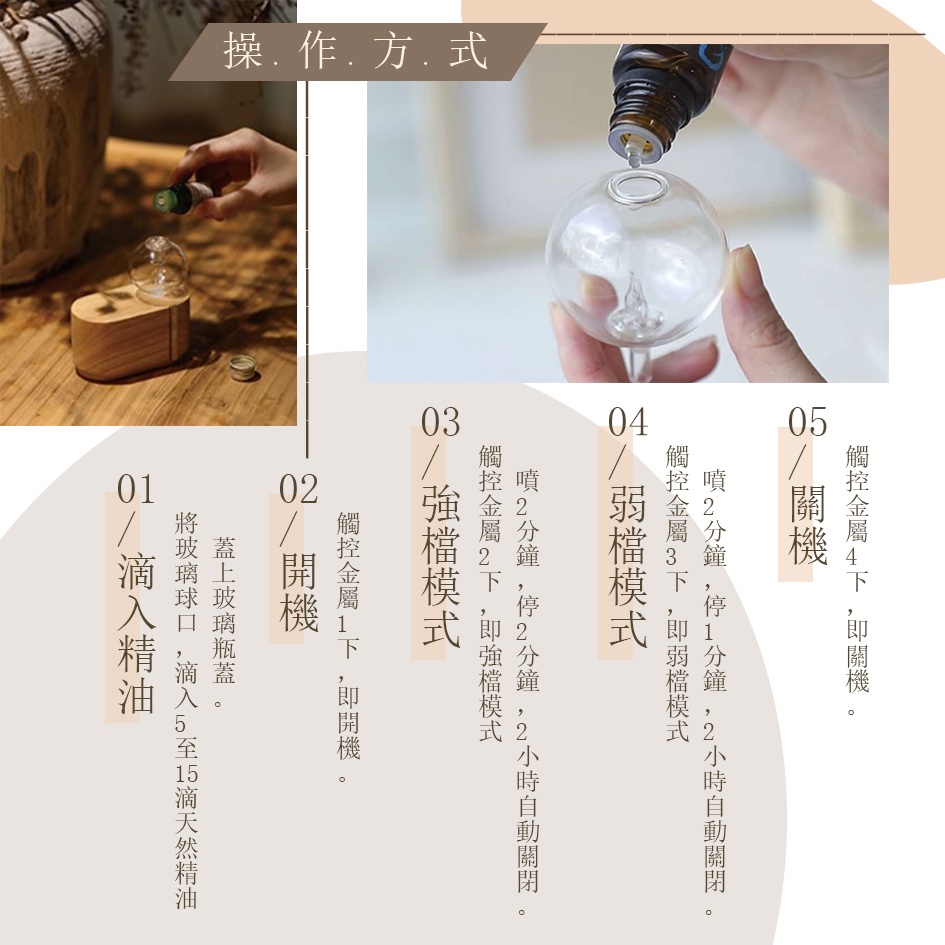 操.作.方.式

01/滴入精油
將玻璃球口，滴入5至15滴天然精油
蓋上玻璃瓶蓋。

02/開機
觸控金屬1下，即開機。

03/強檔模式
觸控金屬2下，即強檔模式
噴2分鐘，停2分鐘，2小時自動關閉。

04/弱檔模式
觸控金屬3下，即弱檔模式
噴2分鐘，停1分鐘，2小時自動關閉。

05/關機
觸控金屬4下，即關機。