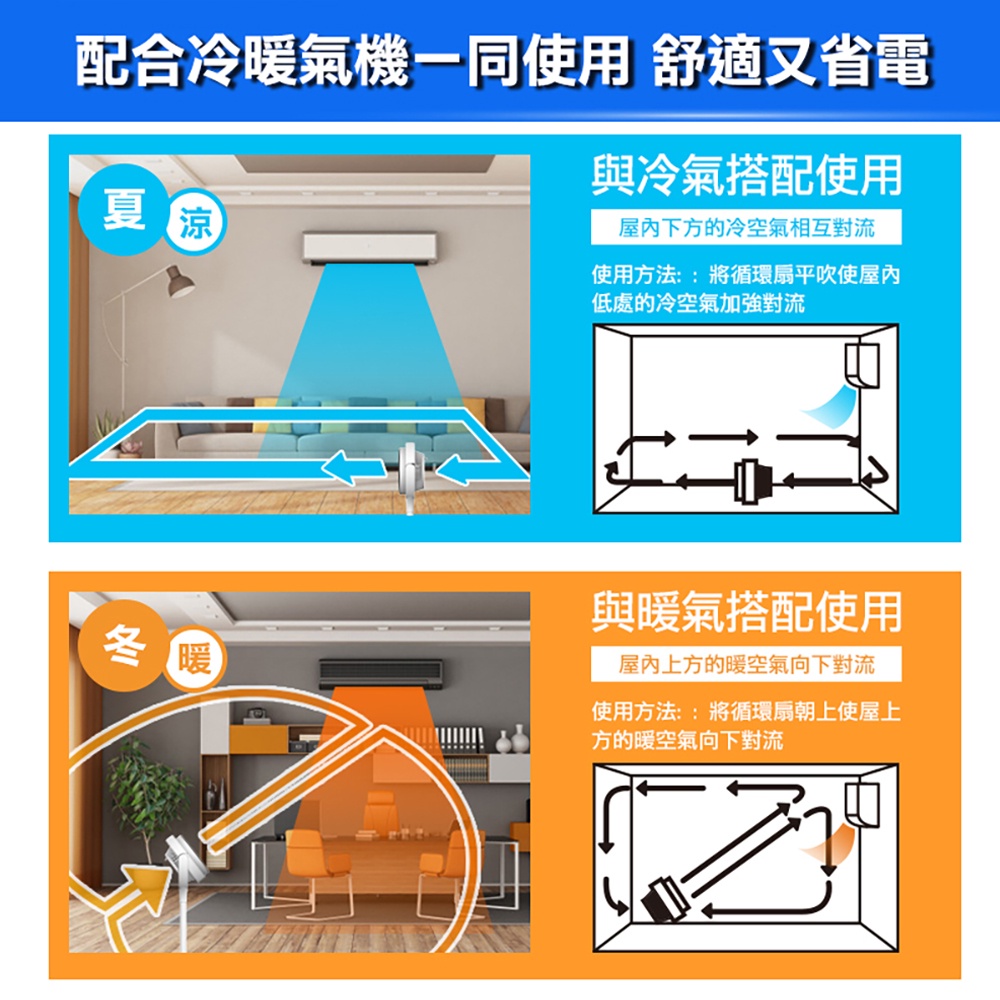 配合冷暖氣機一同使用 舒適又省電

夏 涼

與冷氣搭配使用

屋內下方的冷空氣相互對流

使用方法: : 將循環扇平吹使屋內低處的冷空氣加強對流

冬 暖

與暖氣搭配使用

屋內上方的暖空氣向下對流

使用方法: : 將循環扇朝上使屋上方的暖空氣向下對流