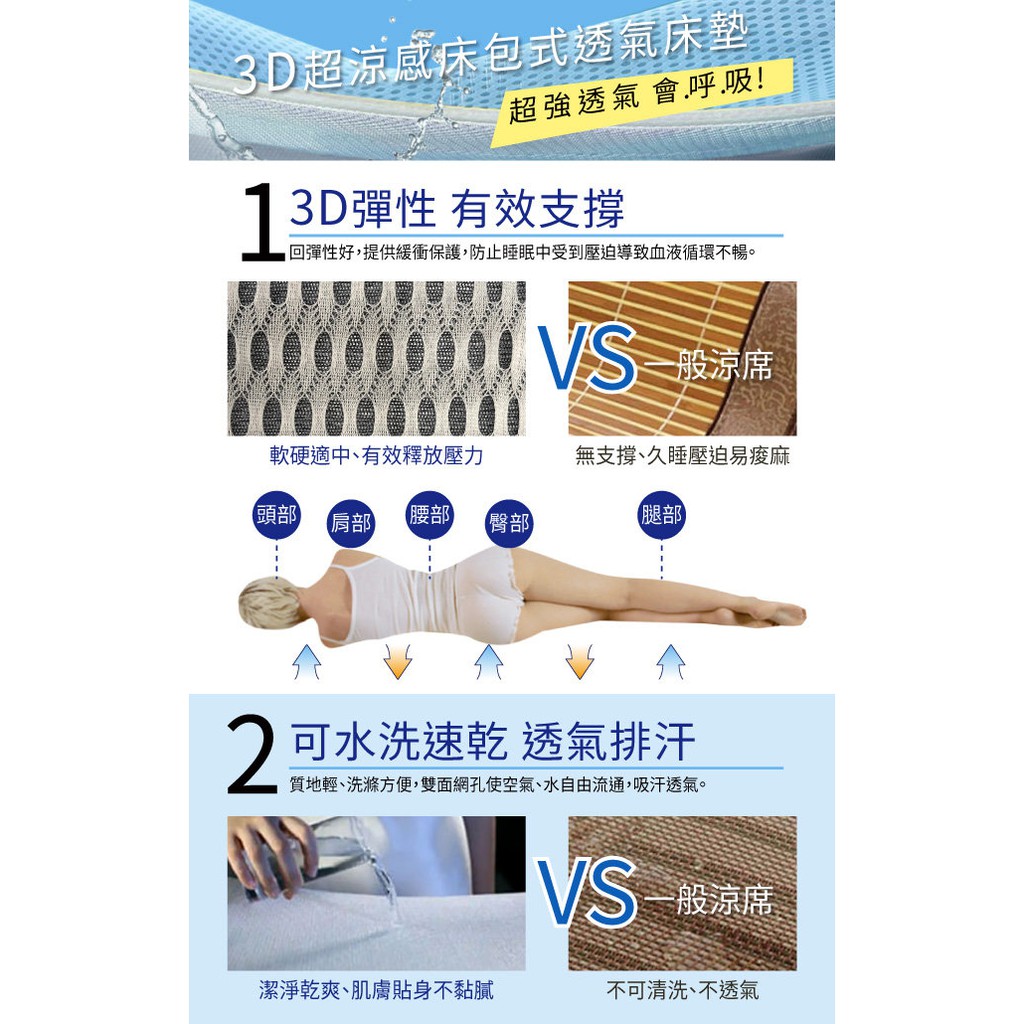 3D超涼感床包式透氣床墊

超強透氣 會.呼.吸!

1 3D彈性 有效支撐

回彈性好,提供緩衝保護,防止睡眠中受到壓迫導致血液循環不暢。

VS 一般涼席

軟硬適中、有效釋放壓力

無支撐、久睡壓迫易痠麻

頭部 肩部 腰部 臀部 腿部

2 可水洗速乾 透氣排汗

質地輕、洗滌方便,雙面網孔使空氣、水自由流通,吸汗透氣。

VS 一般涼席

潔淨乾爽、肌膚貼身不黏膩

不可清洗、不透氣