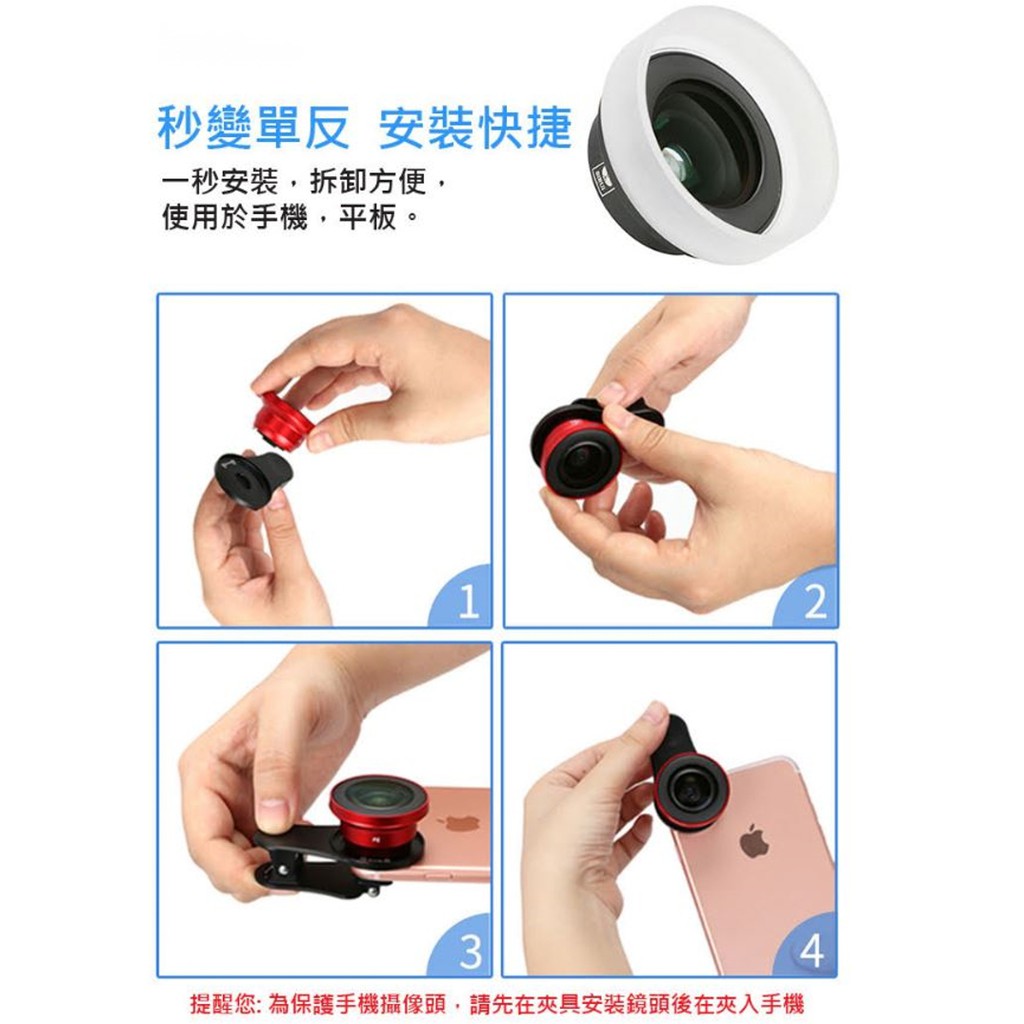 秒變單反 安裝快捷

一秒安裝，拆卸方便，
使用於手機，平板。

1

2

3

4

提醒您: 為保護手機攝像頭，請先在夾具安裝鏡頭後在夾入手機