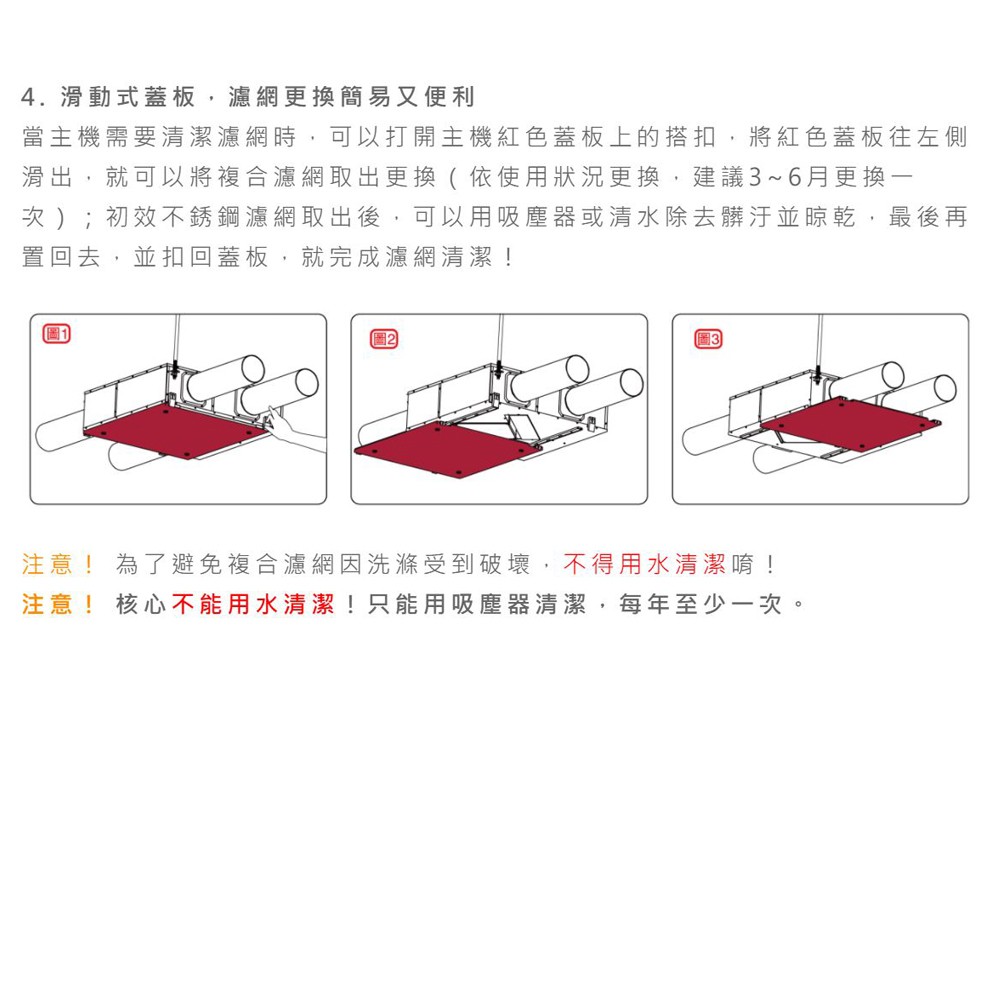 4. 滑動式蓋板，濾網更換簡易又便利

當主機需要清潔濾網時，可以打開主機紅色蓋板上的搭扣，將紅色蓋板往左側滑出，就可以將複合濾網取出更換（依使用狀況更換，建議3~6月更換一次）；初效不銹鋼濾網取出後，可以用吸塵器或清水除去髒汙並晾乾，最後再置回去，並扣回蓋板，就完成濾網清潔！

圖1

圖2

圖3

注意！ 為了避免複合濾網因洗滌受到破壞，不得用水清潔唷！

注意！ 核心不能用水清潔！只能用吸塵器清潔，每年至少一次。