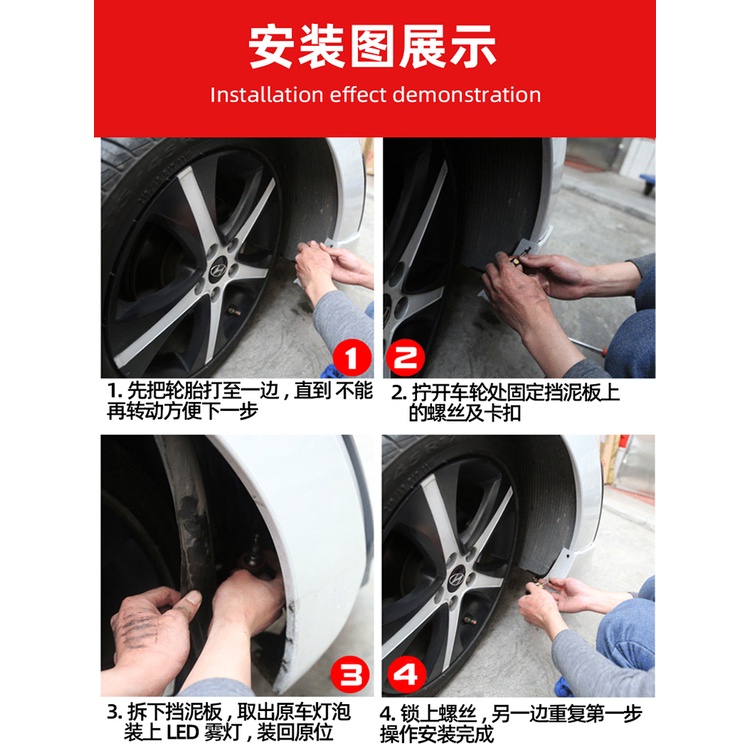 安装图展示
Installation effect demonstration

1

1. 先把轮胎打至一边，直到 不能再转动方便下一步

2

2. 拧开车轮处固定挡泥板上的螺丝及卡扣

3

3. 拆下挡泥板，取出原车灯泡装上 LED 雾灯，装回原位

4

4. 锁上螺丝，另一边重复第一步操作安装完成