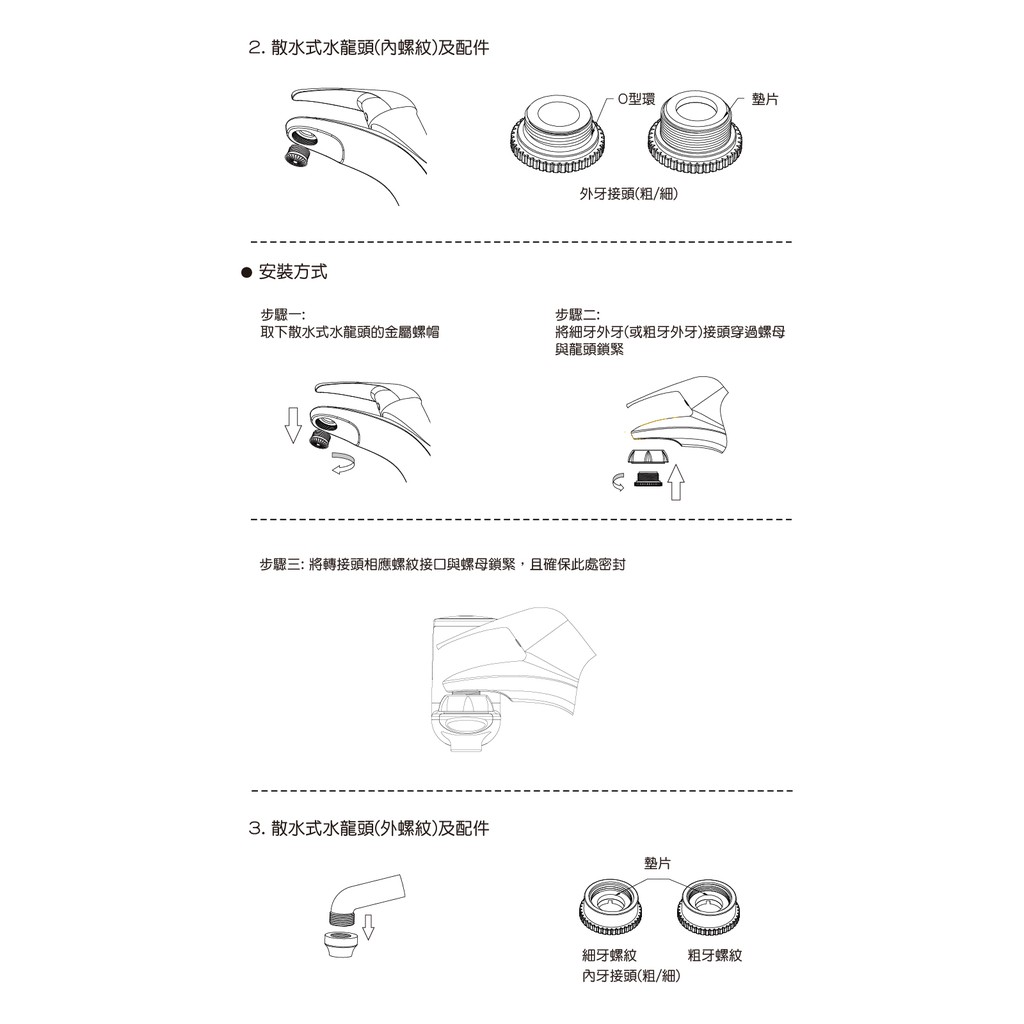 2. 散水式水龍頭(內螺紋)及配件

O型環

墊片

外牙接頭(粗/細)

● 安裝方式

步驟一:
取下散水式水龍頭的金屬螺帽

步驟二:
將細牙外牙(或粗牙外牙)接頭穿過螺母與龍頭鎖緊

步驟三: 將轉接頭相應螺紋接口與螺母鎖緊，且確保此處密封

3. 散水式水龍頭(外螺紋)及配件

墊片

細牙螺紋

粗牙螺紋

內牙接頭(粗/細)