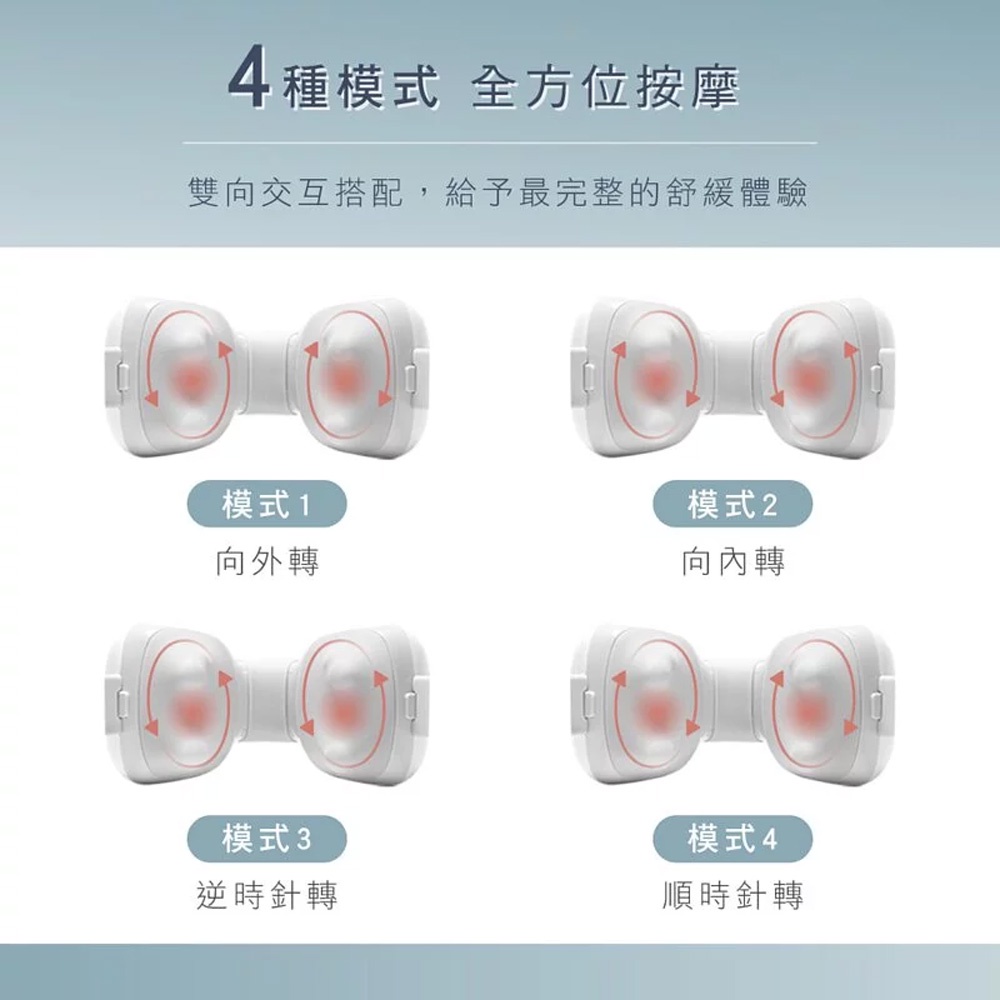 4種模式 全方位按摩

雙向交互搭配，給予最完整的舒緩體驗

模式1
向外轉

模式2
向內轉

模式3
逆時針轉

模式4
順時針轉