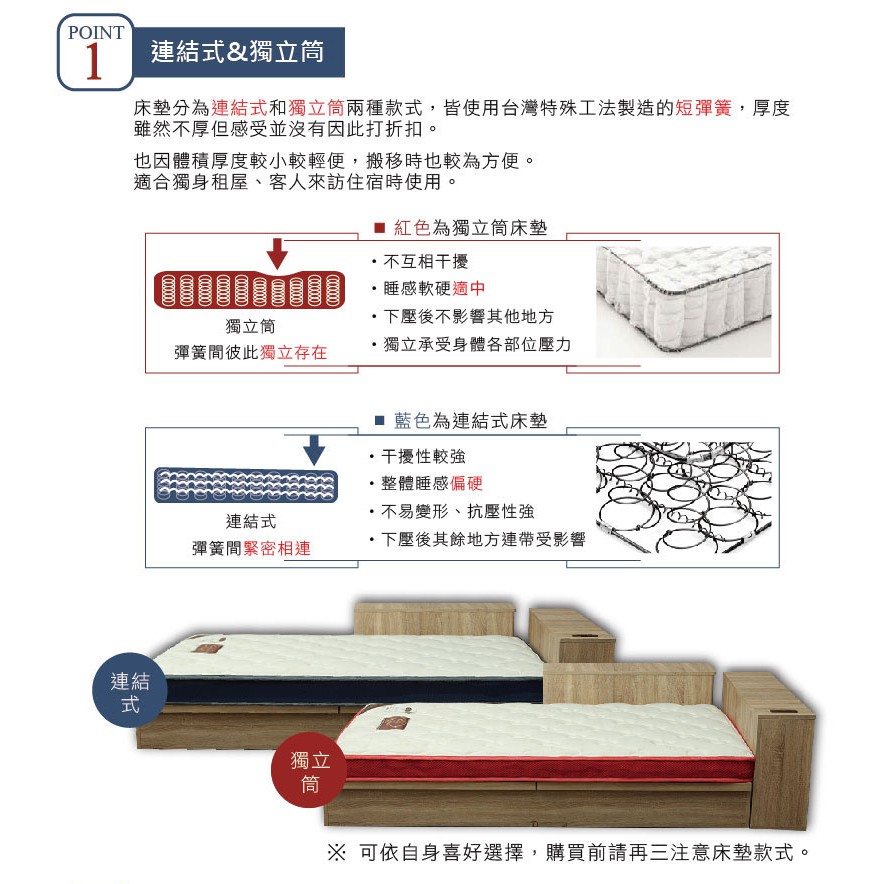 POINT
1
連結式&獨立筒

床墊分為連結式和獨立筒兩種款式，皆使用台灣特殊工法製造的短彈簧，厚度雖然不厚但感受並沒有因此打折扣。

也因體積厚度較小較輕便，搬移時也較為方便。
適合獨身租屋、客人來訪住宿時使用。

■ 紅色為獨立筒床墊

獨立筒
彈簧間彼此獨立存在

・不互相干擾
・睡感軟硬適中
・下壓後不影響其他地方
・獨立承受身體各部位壓力

■ 藍色為連結式床墊

連結式
彈簧間緊密相連

・干擾性較強
・整體睡感偏硬
・不易變形、抗壓性強
・下壓後其餘地方連帶受影響

連結式

獨立筒

※ 可依自身喜好選擇，購買前請再三注意床墊款式。