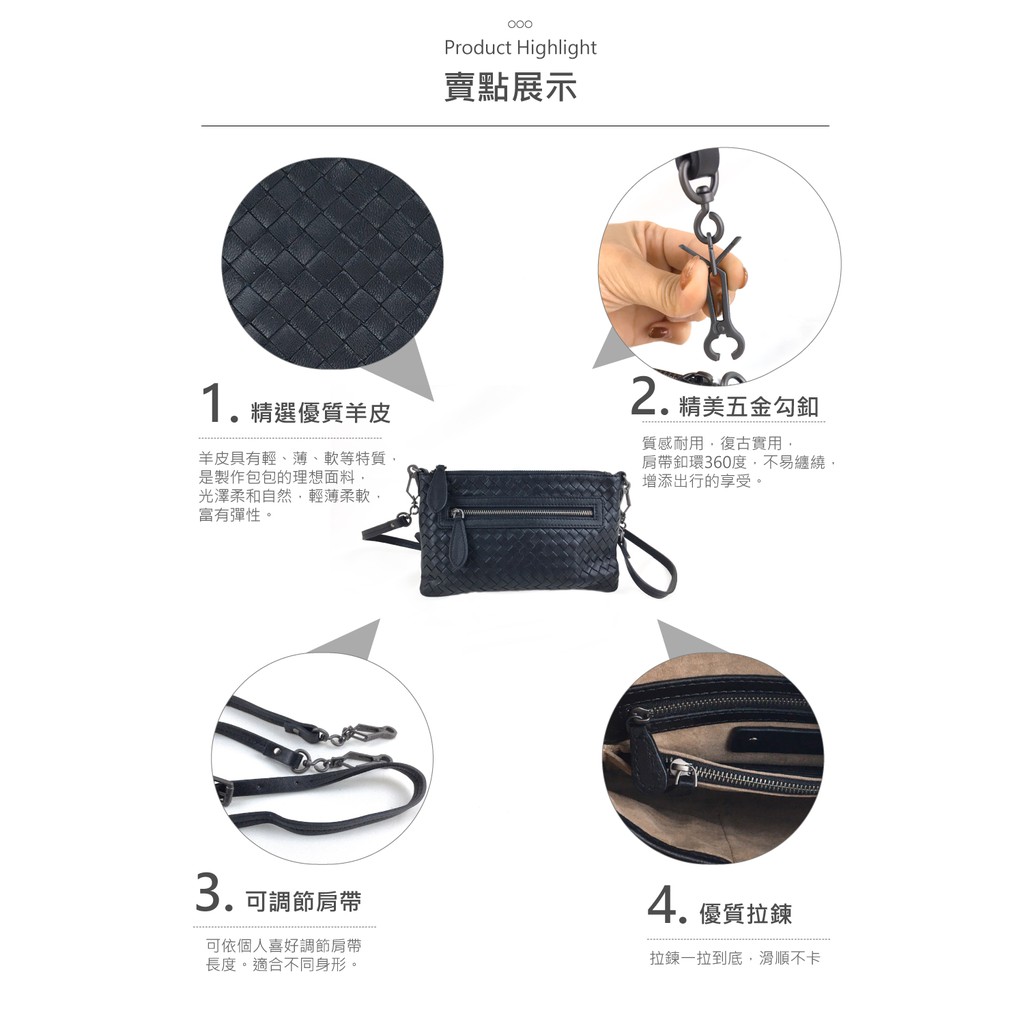 ○○○
Product Highlight
賣點展示

1. 精選優質羊皮

羊皮具有輕、薄、軟等特質，是製作包包的理想面料，光澤柔和自然，輕薄柔軟，富有彈性。

2. 精美五金勾釦

質感耐用，復古實用，肩帶釦環360度，不易纏繞，增添出行的享受。

3. 可調節肩帶

可依個人喜好調節肩帶長度。適合不同身形。

4. 優質拉鍊

拉鍊一拉到底，滑順不卡