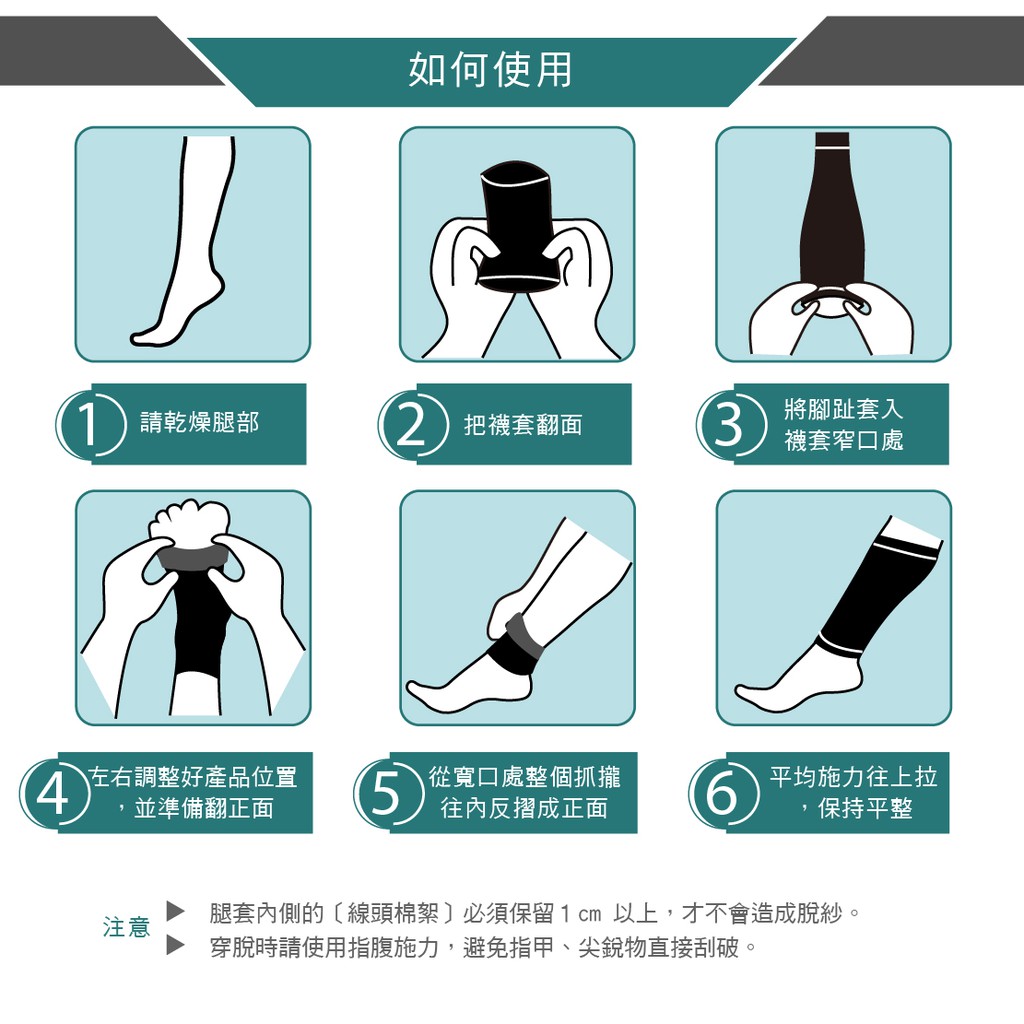 如何使用

1 請乾燥腿部

2 把襪套翻面

3 將腳趾套入襪套窄口處

4 左右調整好產品位置，並準備翻正面

5 從寬口處整個抓攏往內反摺成正面

6 平均施力往上拉，保持平整

注意
▶ 腿套內側的〔線頭棉絮〕必須保留 1 cm 以上，才不會造成脫紗。
▶ 穿脫時請使用指腹施力，避免指甲、尖銳物直接刮破。