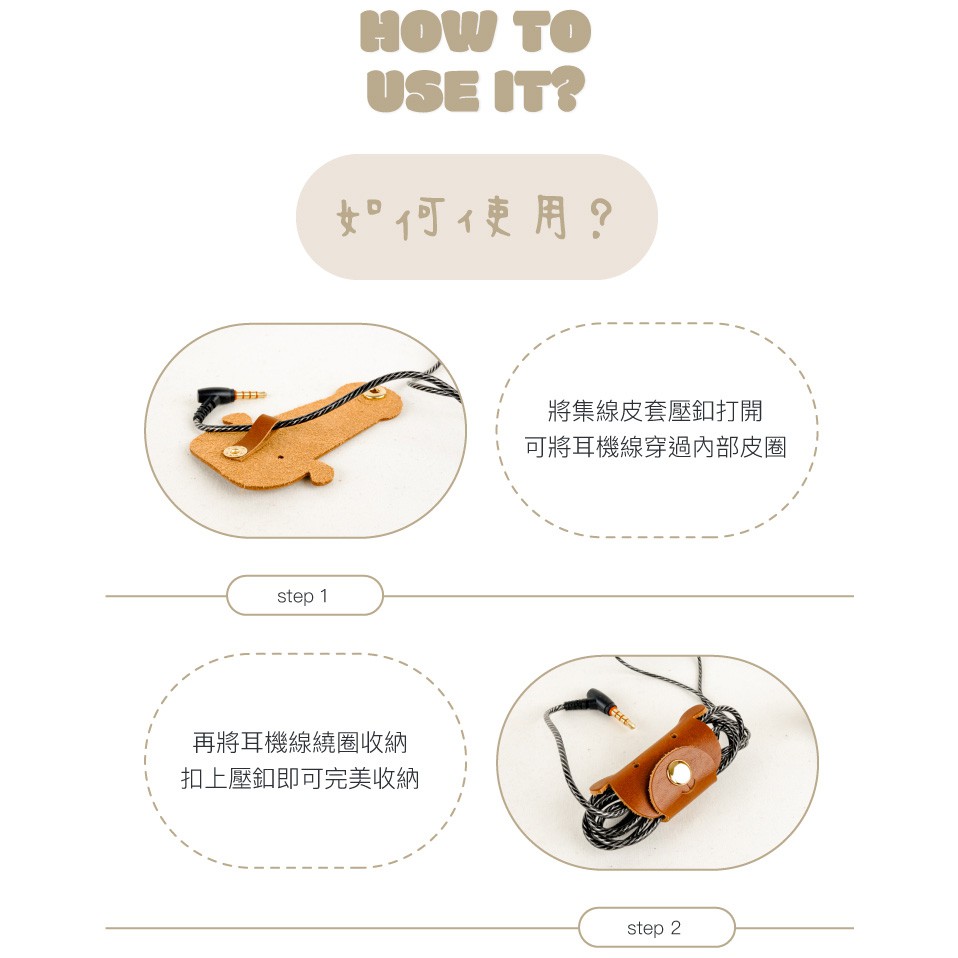 HOW TO USE IT?

如何使用？

將集線皮套壓釦打開
可將耳機線穿過內部皮圈

step 1

再將耳機線繞圈收納
扣上壓釦即可完美收納

step 2