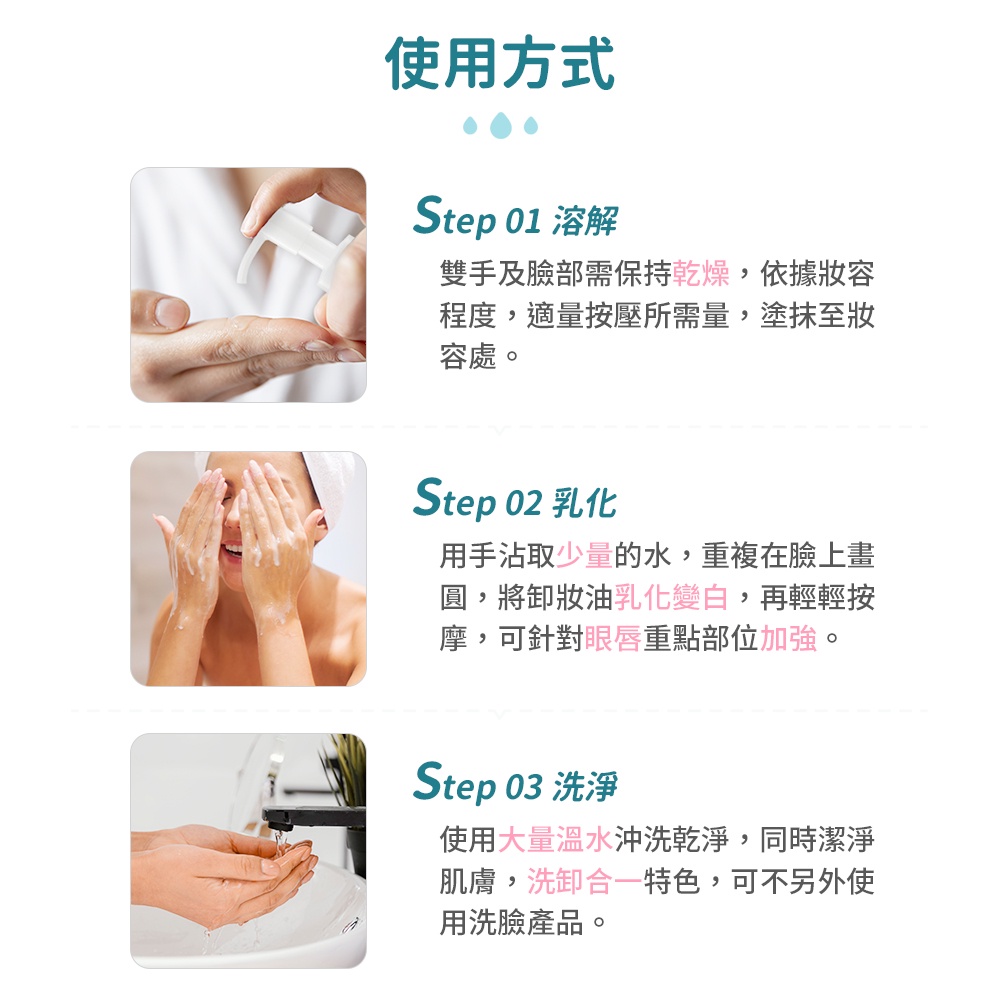 使用方式

Step 01 溶解

雙手及臉部需保持乾燥，依據妝容程度，適量按壓所需量，塗抹至妝容處。

Step 02 乳化

用手沾取少量的水，重複在臉上畫圓，將卸妝油乳化變白，再輕輕按摩，可針對眼唇重點部位加強。

Step 03 洗淨

使用大量溫水沖洗乾淨，同時潔淨肌膚，洗卸合一特色，可不另外使用洗臉產品。