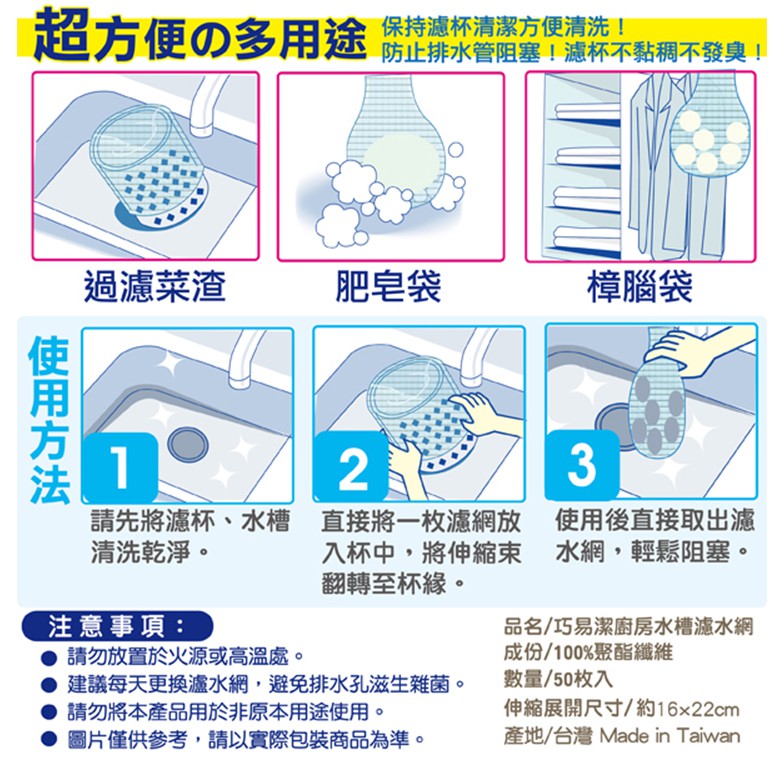 超方便の多用途
保持濾杯清潔方便清洗！
防止排水管阻塞！濾杯不黏稠不發臭！

過濾菜渣
肥皂袋
樟腦袋

使用方法

1
請先將濾杯、水槽清洗乾淨。

2
直接將一枚濾網放入杯中，將伸縮束翻轉至杯緣。

3
使用後直接取出濾水網，輕鬆阻塞。

注意事項：
● 請勿放置於火源或高溫處。
● 建議每天更換濾水網，避免排水孔滋生雜菌。
● 請勿將本產品用於非原本用途使用。
● 圖片僅供參考，請以實際包裝商品為準。

品名/巧易潔廚房水槽濾水網
成份/100%聚酯纖維
數量/50枚入
伸縮展開尺寸/約16×22cm
產地/台灣 Made in Taiwan