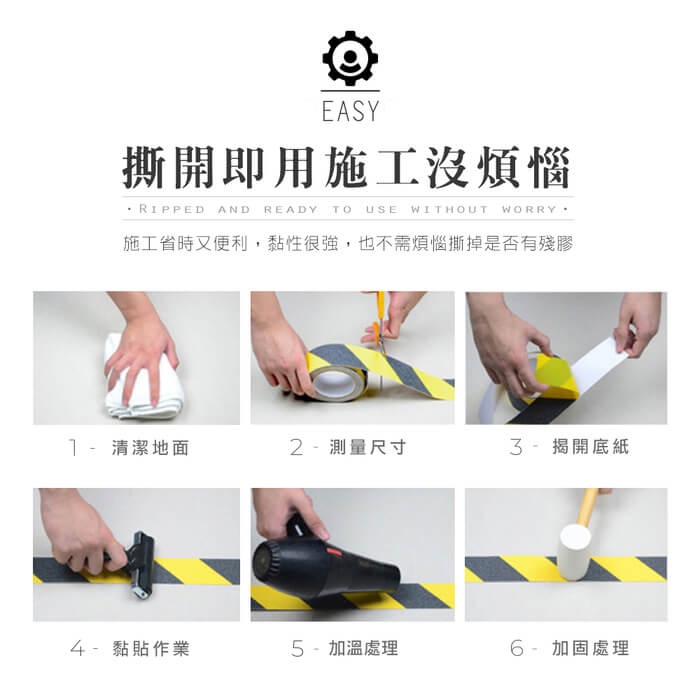 EASY

撕開即用施工沒煩惱

· RIPPED AND READY TO USE WITHOUT WORRY ·

施工省時又便利，黏性很強，也不需煩惱撕掉是否有殘膠

1 - 清潔地面

2 - 測量尺寸

3 - 揭開底紙

4 - 黏貼作業

5 - 加溫處理

6 - 加固處理