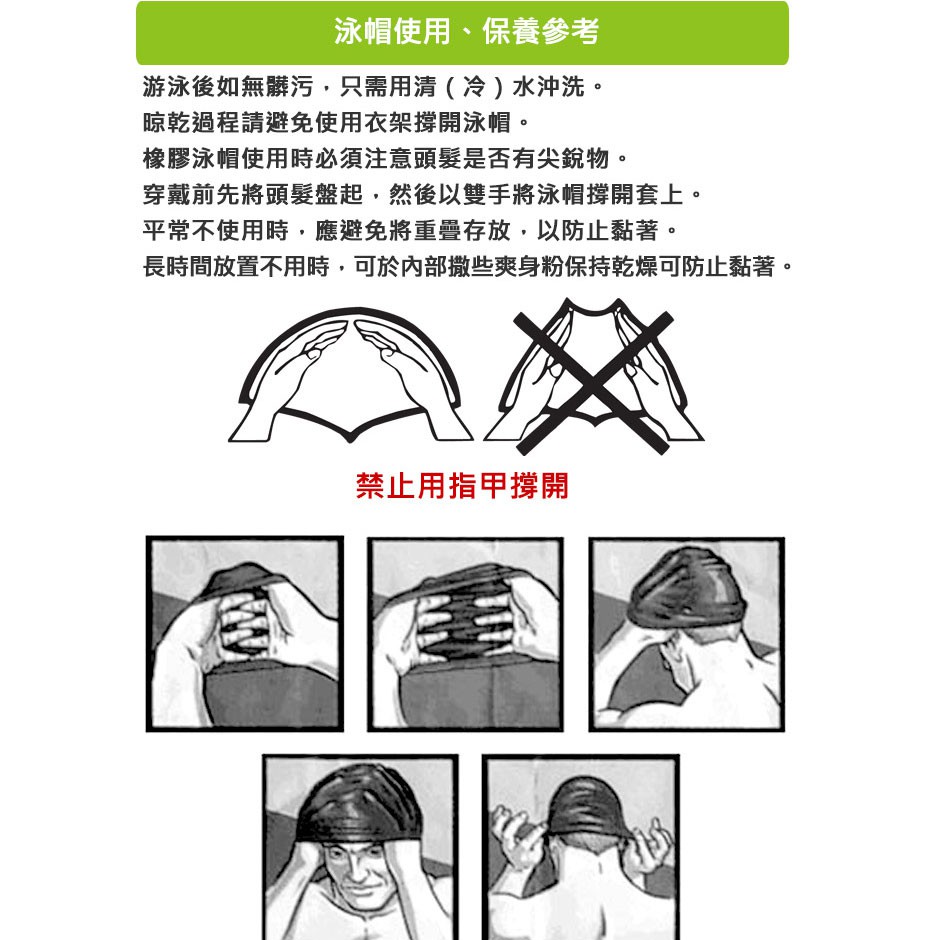 泳帽使用、保養參考

游泳後如無髒污，只需用清（冷）水沖洗。
晾乾過程請避免使用衣架撐開泳帽。
橡膠泳帽使用時必須注意頭髮是否有尖銳物。
穿戴前先將頭髮盤起，然後以雙手將泳帽撐開套上。
平常不使用時，應避免將重疊存放，以防止黏著。
長時間放置不用時，可於內部撒些爽身粉保持乾燥可防止黏著。

禁止用指甲撐開