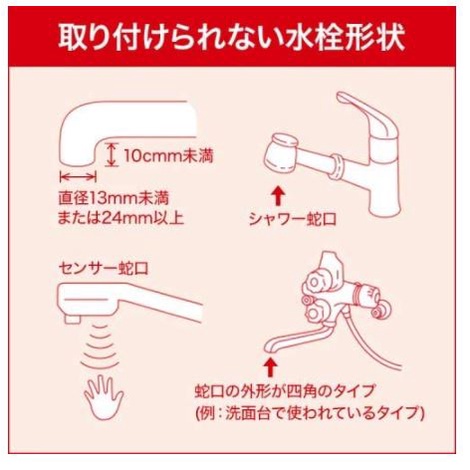 取り付けられない水栓形状

10cmm未満

直径13mm未満
または24mm以上

シャワー蛇口

センサー蛇口

蛇口の外形が四角のタイプ
(例：洗面台で使われているタイプ)