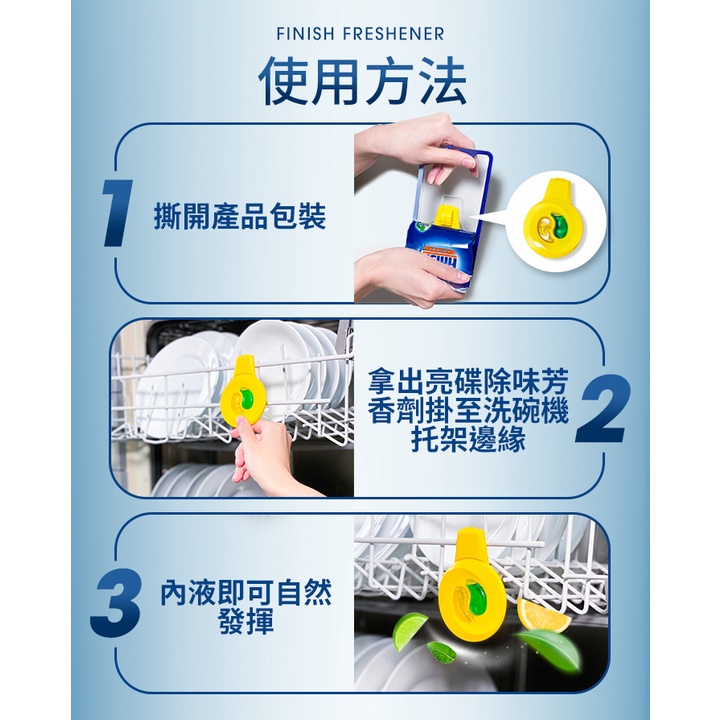 FINISH FRESHENER

使用方法

1 撕開產品包裝

拿出亮碟除味芳香劑掛至洗碗機托架邊緣 2

3 內液即可自然發揮