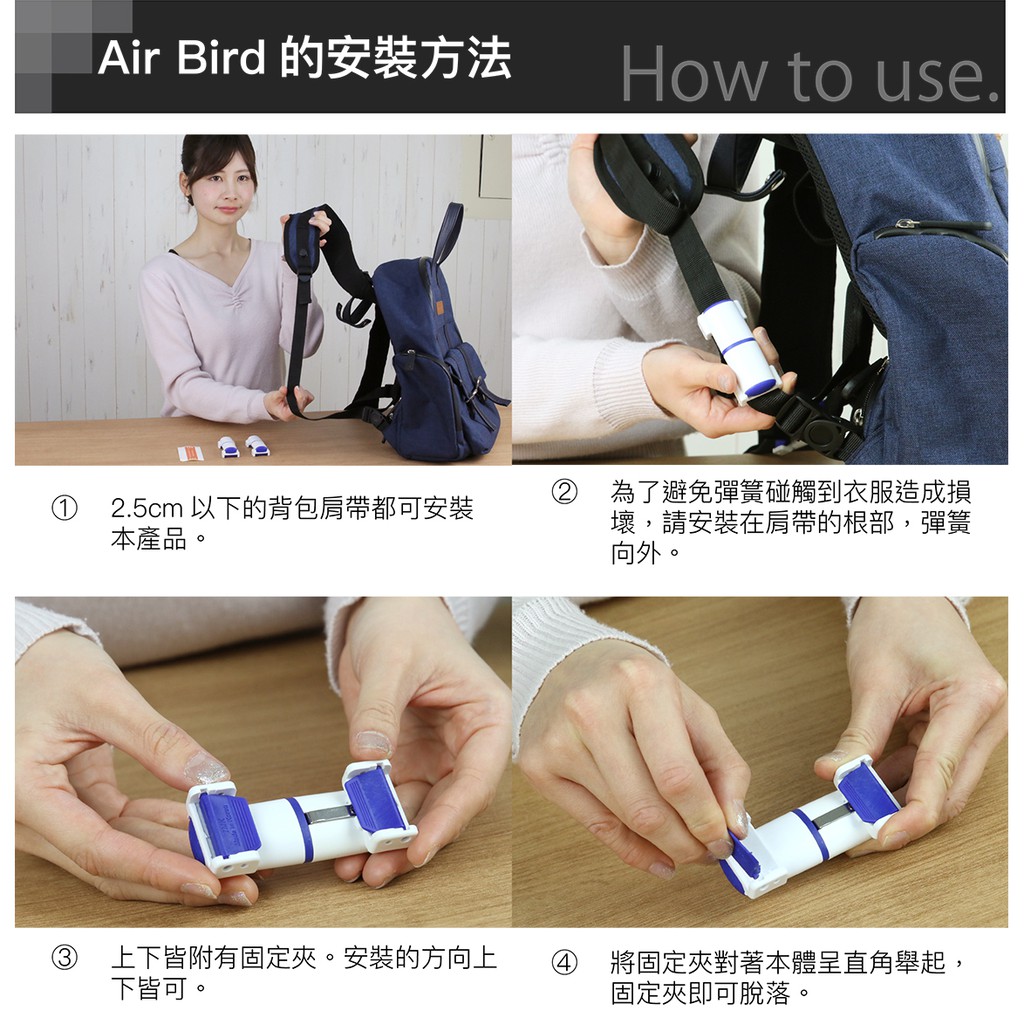 Air Bird 的安裝方法

How to use.

① 2.5cm 以下的背包肩帶都可安裝本產品。

② 為了避免彈簧碰觸到衣服造成損壞，請安裝在肩帶的根部，彈簧向外。

③ 上下皆附有固定夾。安裝的方向上下皆可。

④ 將固定夾對著本體呈直角舉起，固定夾即可脫落。