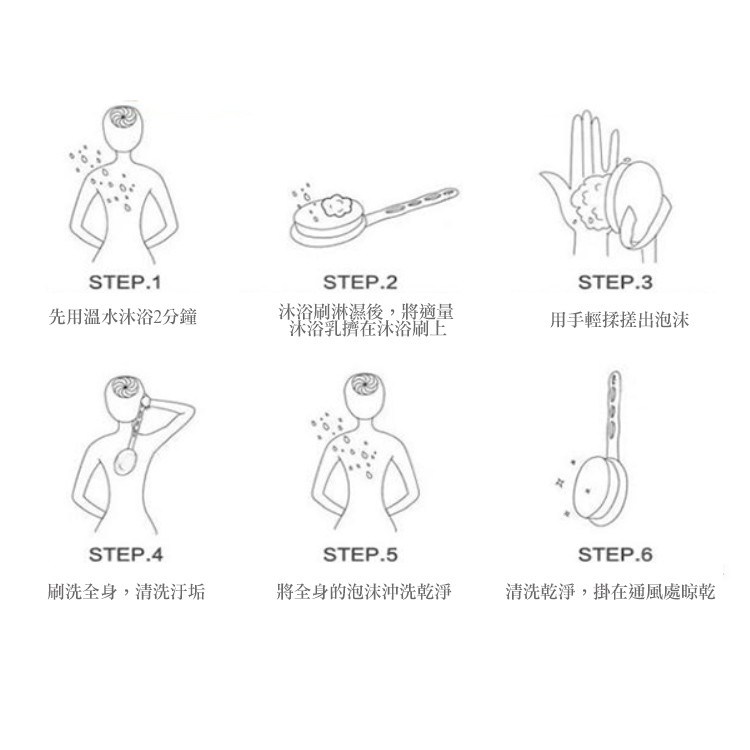 STEP.1
先用溫水沐浴2分鐘

STEP.2
沐浴刷淋濕後，將適量沐浴乳擠在沐浴刷上

STEP.3
用手輕揉搓出泡沫

STEP.4
刷洗全身，清洗汙垢

STEP.5
將全身的泡沫沖洗乾淨

STEP.6
清洗乾淨，掛在通風處晾乾