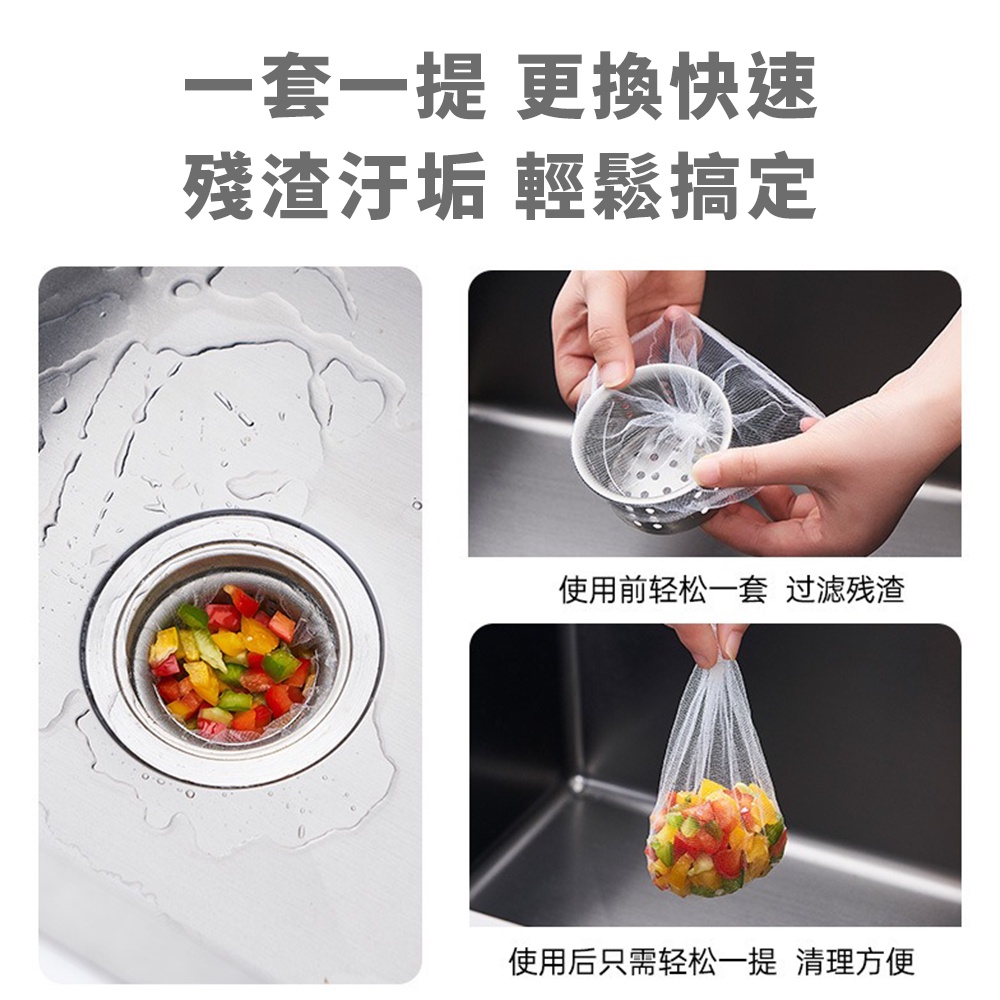 一套一提 更換快速
殘渣汙垢 輕鬆搞定

使用前轻松一套 过滤残渣

使用后只需轻松一提 清理方便