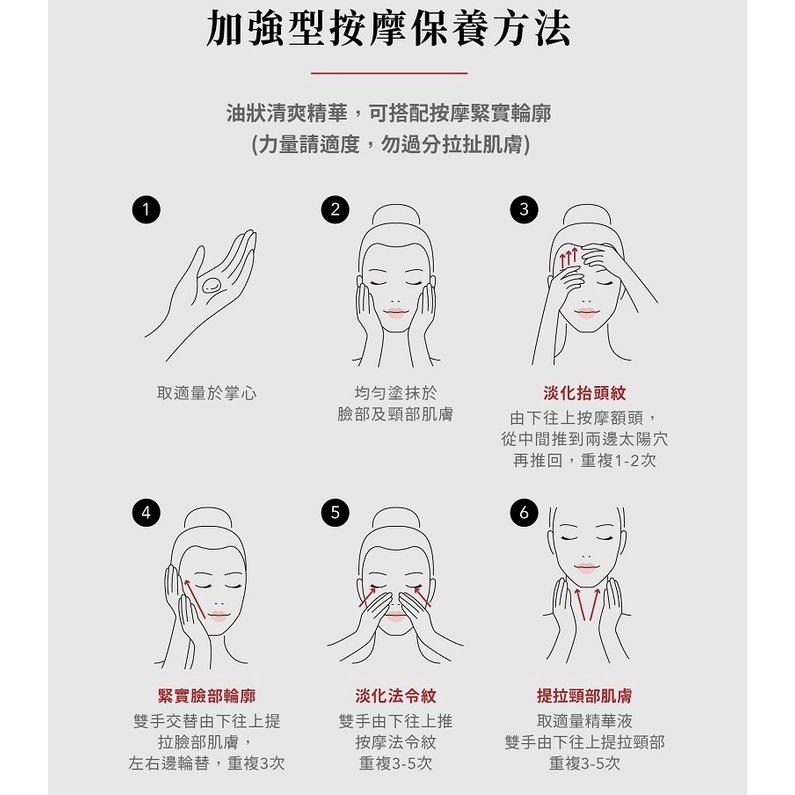 加強型按摩保養方法

油狀清爽精華，可搭配按摩緊實輪廓
(力量請適度，勿過分拉扯肌膚)

1

取適量於掌心

2

均勻塗抹於
臉部及頸部肌膚

3

淡化抬頭紋
由下往上按摩額頭，
從中間推到兩邊太陽穴
再推回，重複1-2次

4

緊實臉部輪廓
雙手交替由下往上提
拉臉部肌膚，
左右邊輪替，重複3次

5

淡化法令紋
雙手由下往上推
按摩法令紋
重複3-5次

6

提拉頸部肌膚
取適量精華液
雙手由下往上提拉頸部
重複3-5次