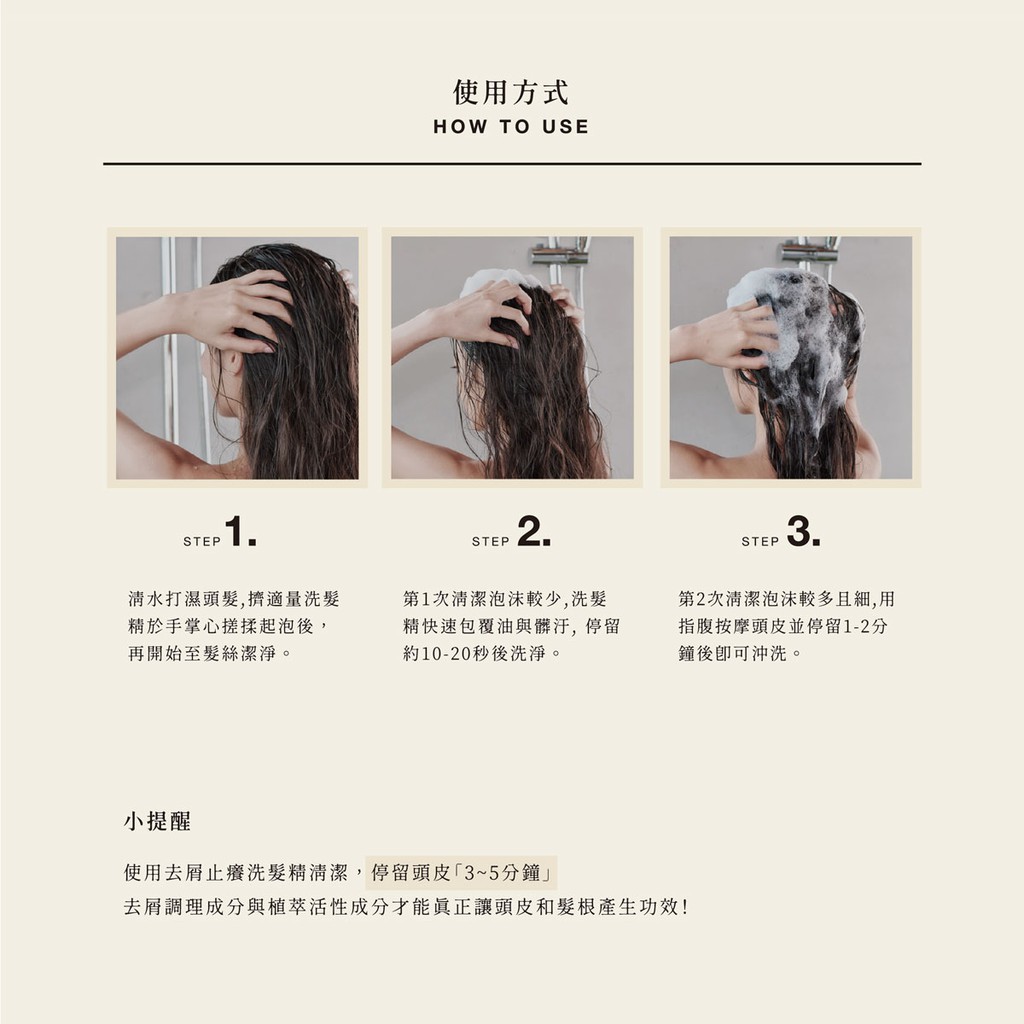 使用方式
HOW TO USE

STEP 1.

清水打濕頭髮,擠適量洗髮精於手掌心搓揉起泡後,再開始至髮絲潔淨。

STEP 2.

第1次清潔泡沫較少,洗髮精快速包覆油與髒汙, 停留約10-20秒後洗淨。

STEP 3.

第2次清潔泡沫較多且細,用指腹按摩頭皮並停留1-2分鐘後即可沖洗。

小提醒

使用去屑止癢洗髮精清潔,停留頭皮「3~5分鐘」
去屑調理成分與植萃活性成分才能真正讓頭皮和髮根產生功效!