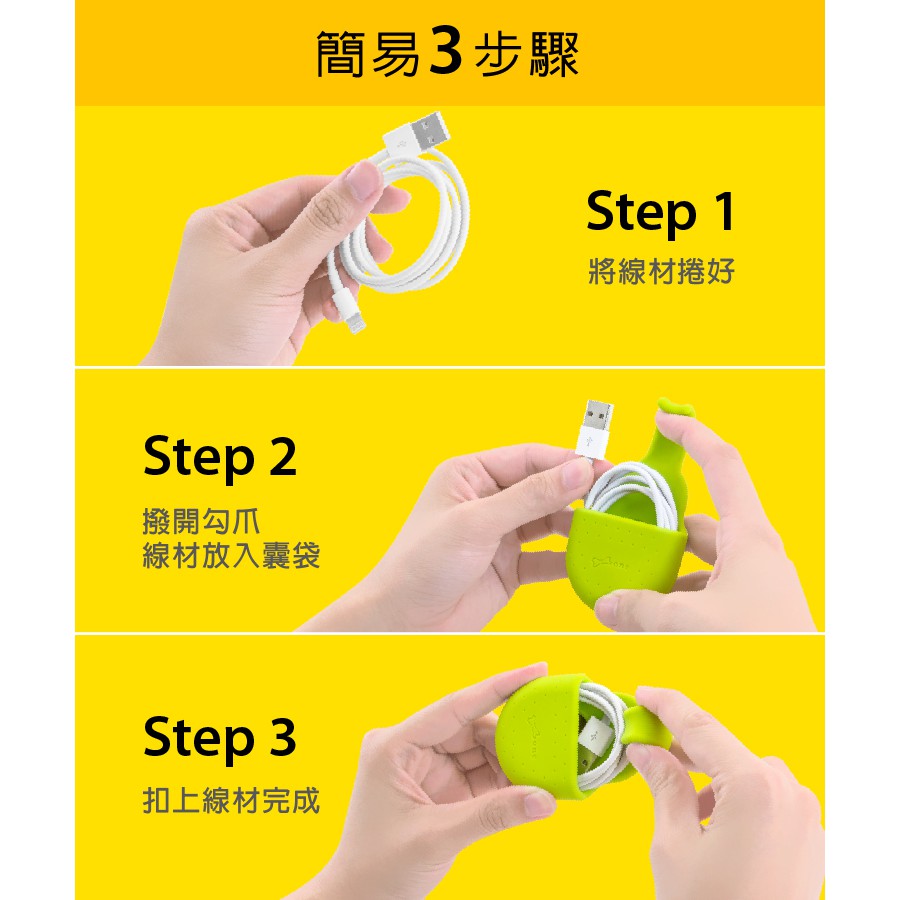 簡易3步驟

Step 1
將線材捲好

Step 2
撥開勾爪
線材放入囊袋

Step 3
扣上線材完成